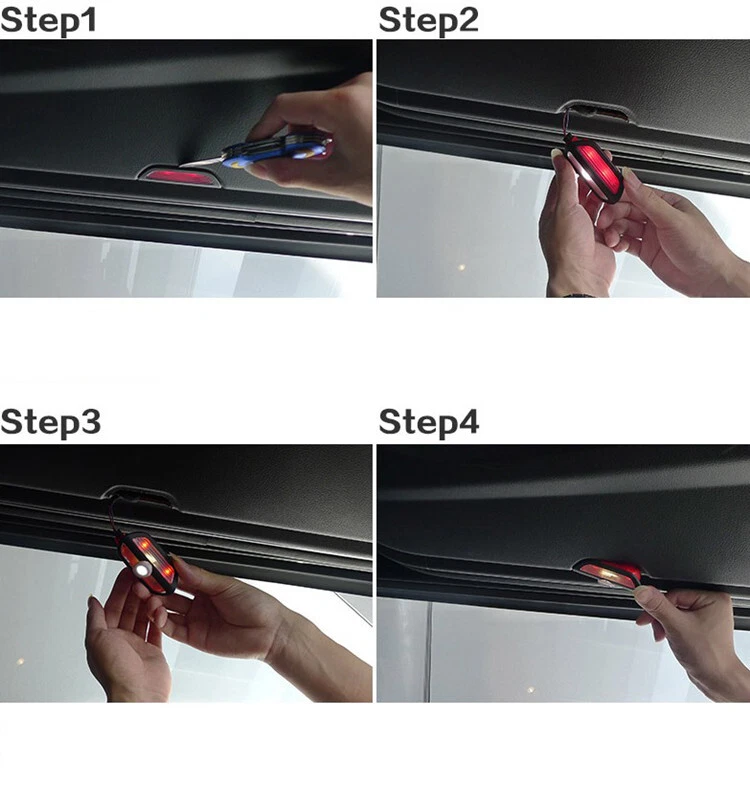 Step1

Step2

Step3

Step4