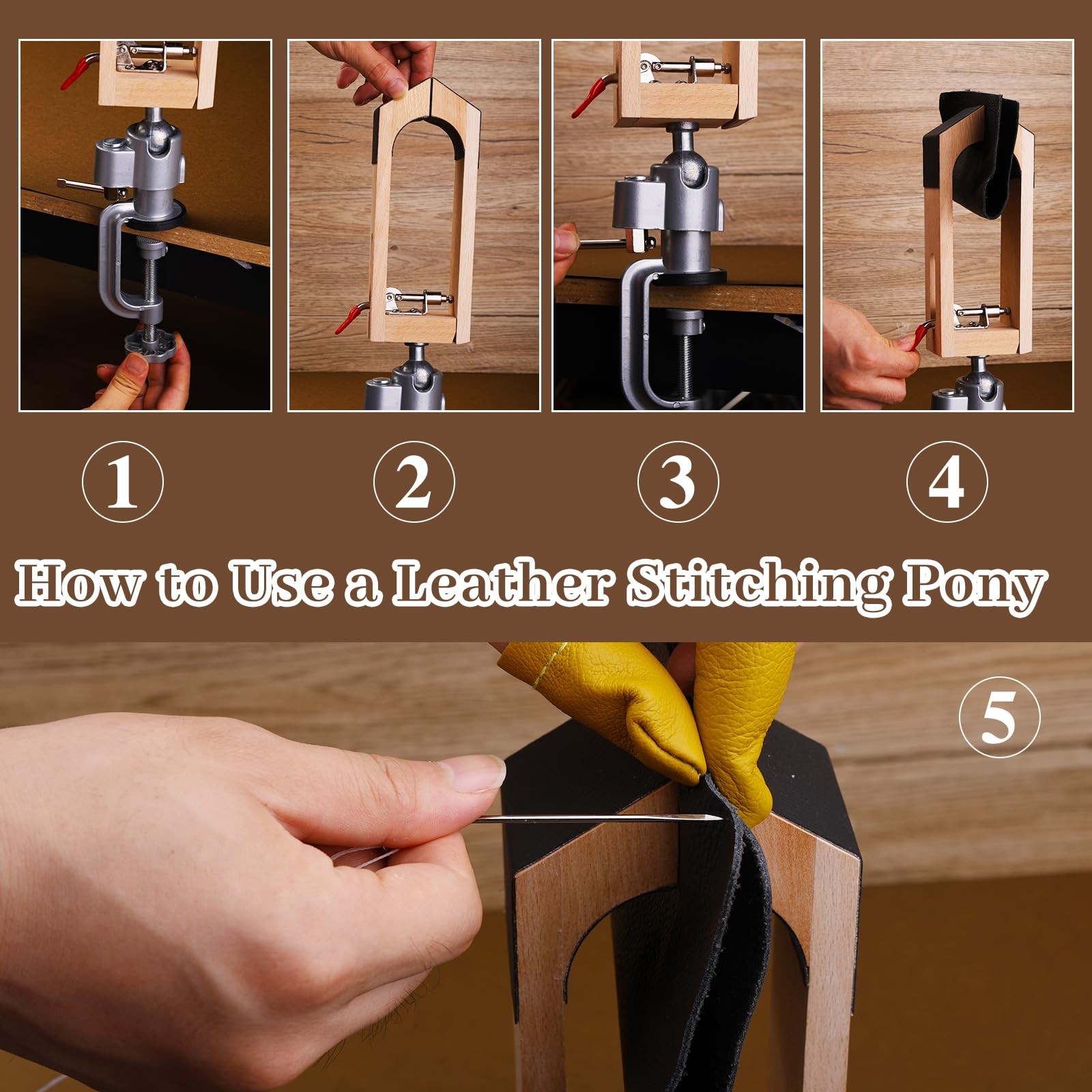 ①
②
③
④

How to Use a Leather Stitching Pony

⑤