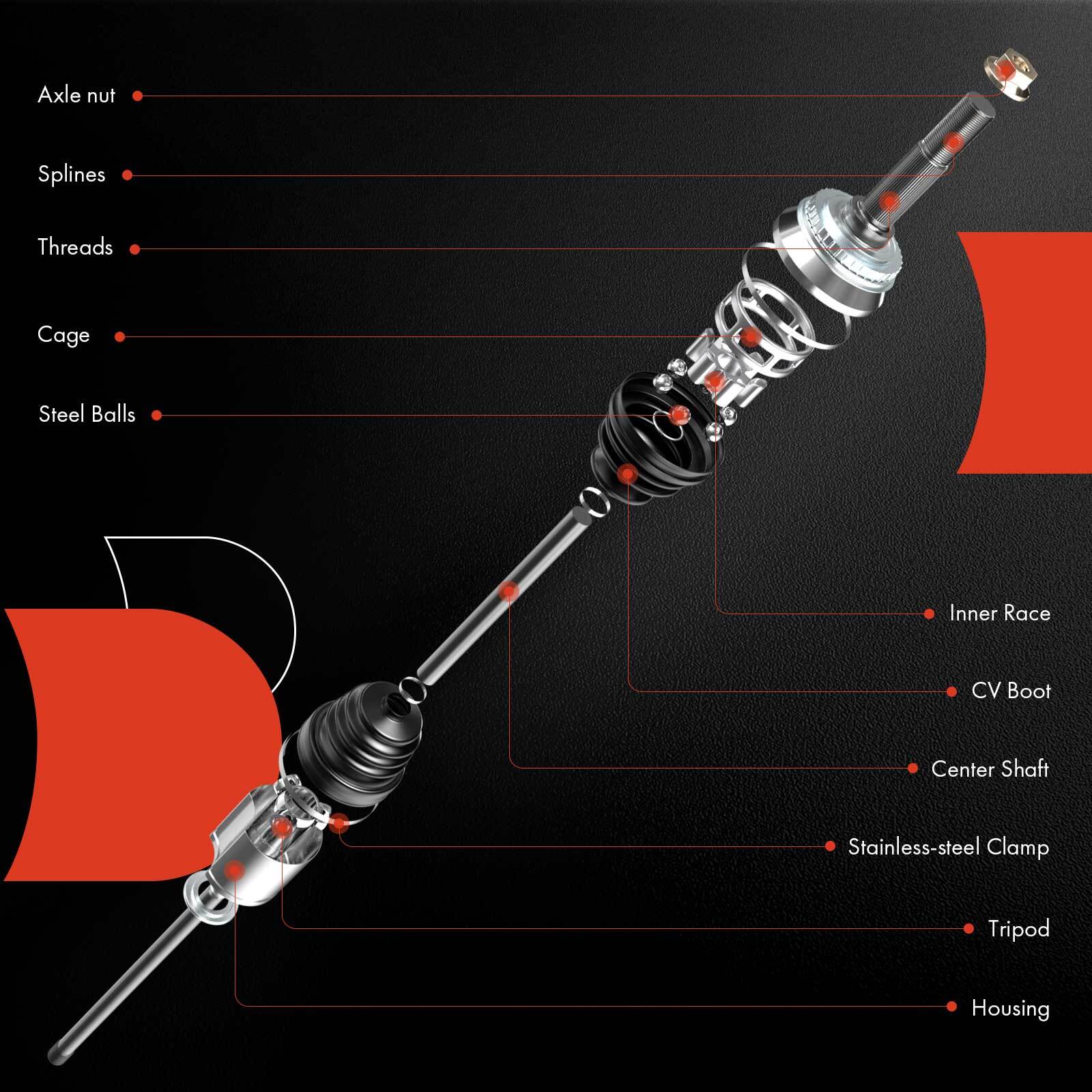 Axle nut

Splines

Threads

Cage

Steel Balls

Inner Race

CV Boot

Center Shaft

Stainless-steel Clamp

Tripod

Housing