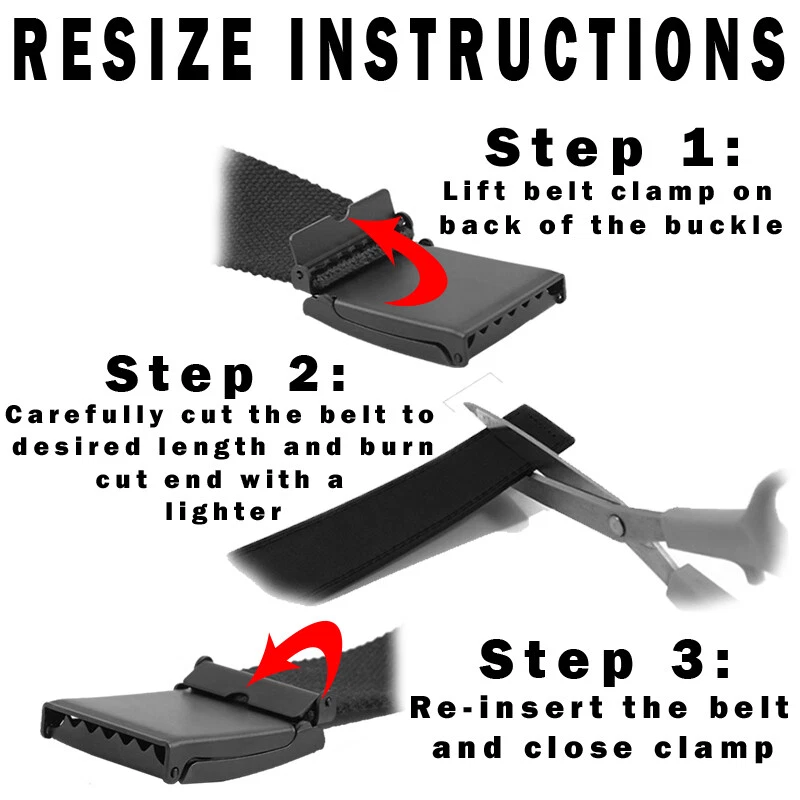 RESIZE INSTRUCTIONS

Step 1:
Lift belt clamp on back of the buckle

Step 2:
Carefully cut the belt to desired length and burn cut end with a lighter

Step 3:
Re-insert the belt and close clamp