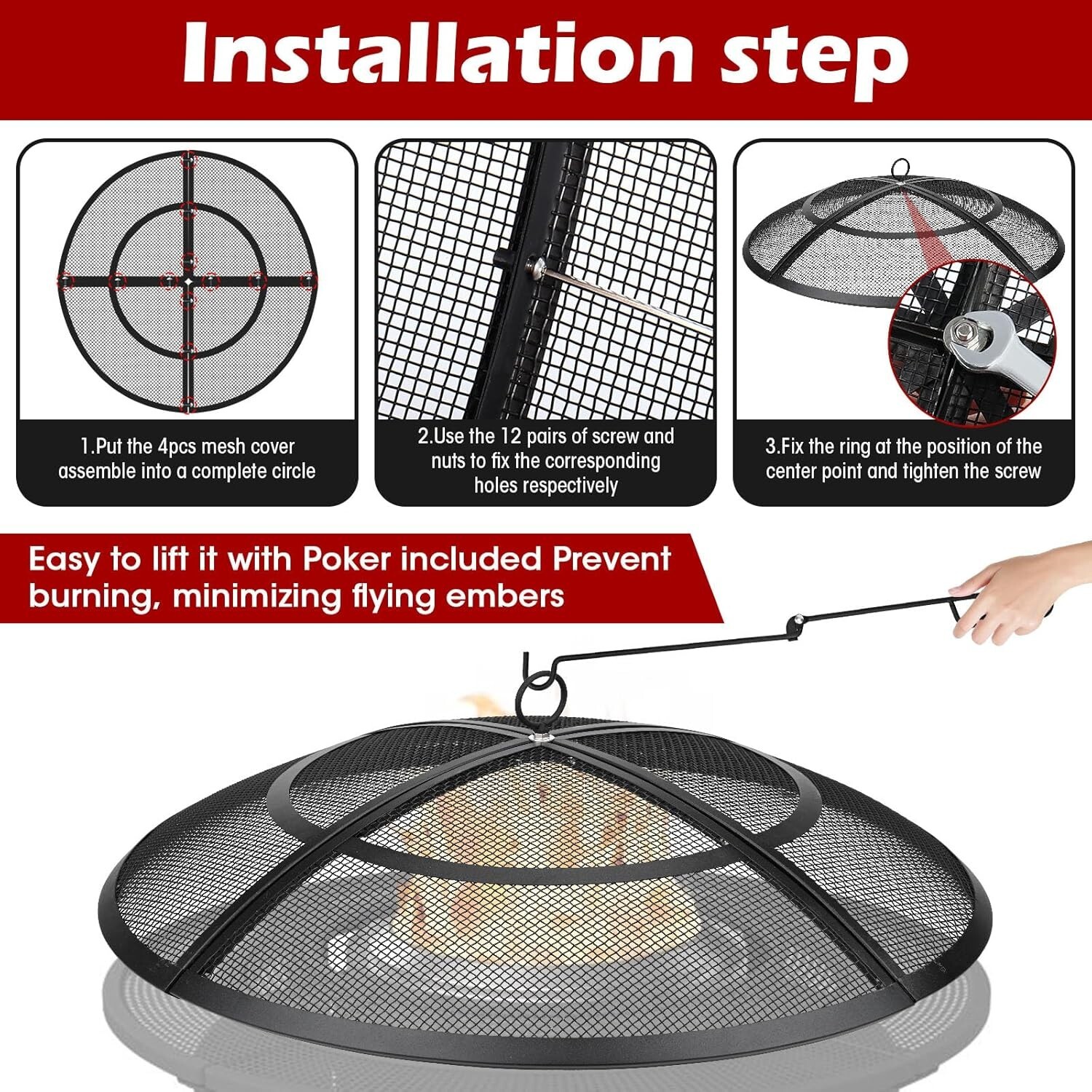 Installation step

1.Put the 4pcs mesh cover assemble into a complete circle

2.Use the 12 pairs of screw and nuts to fix the corresponding holes respectively

3.Fix the ring at the position of the center point and tighten the screw

Easy to lift it with Poker included Prevent burning, minimizing flying embers