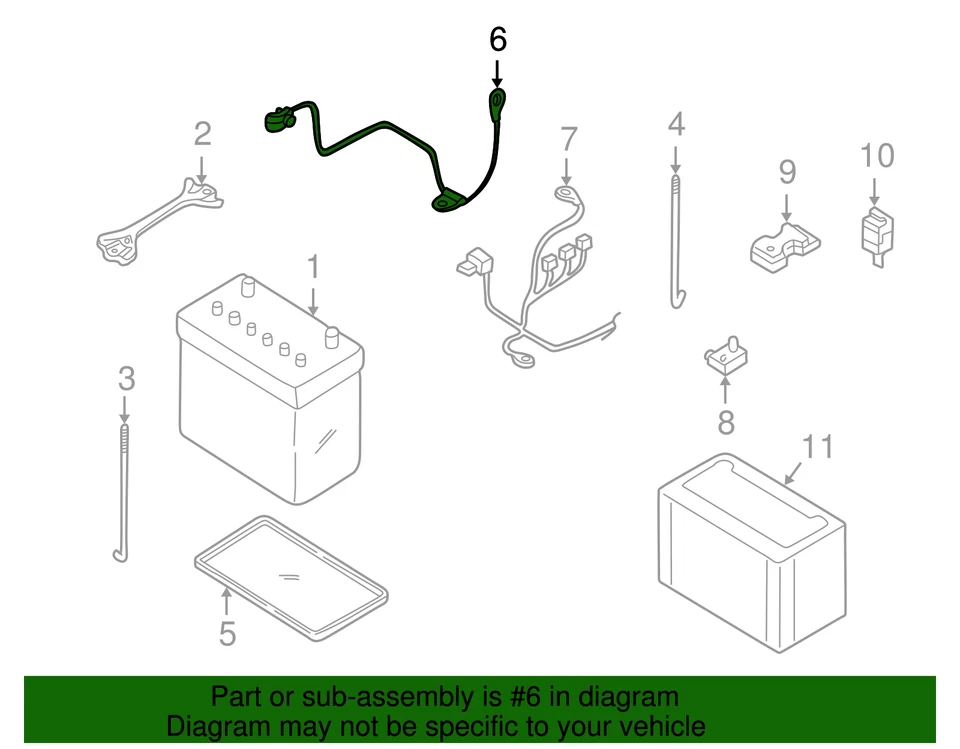 6
2
7
4
9
10
1
3
8
11
5

Part or sub-assembly is #6 in diagram
Diagram may not be specific to your vehicle