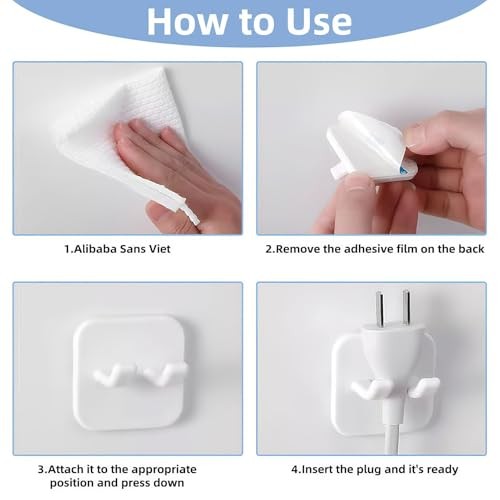 How to Use

1.Alibaba Sans Viet

2.Remove the adhesive film on the back

3.Attach it to the appropriate position and press down

4.Insert the plug and it's ready