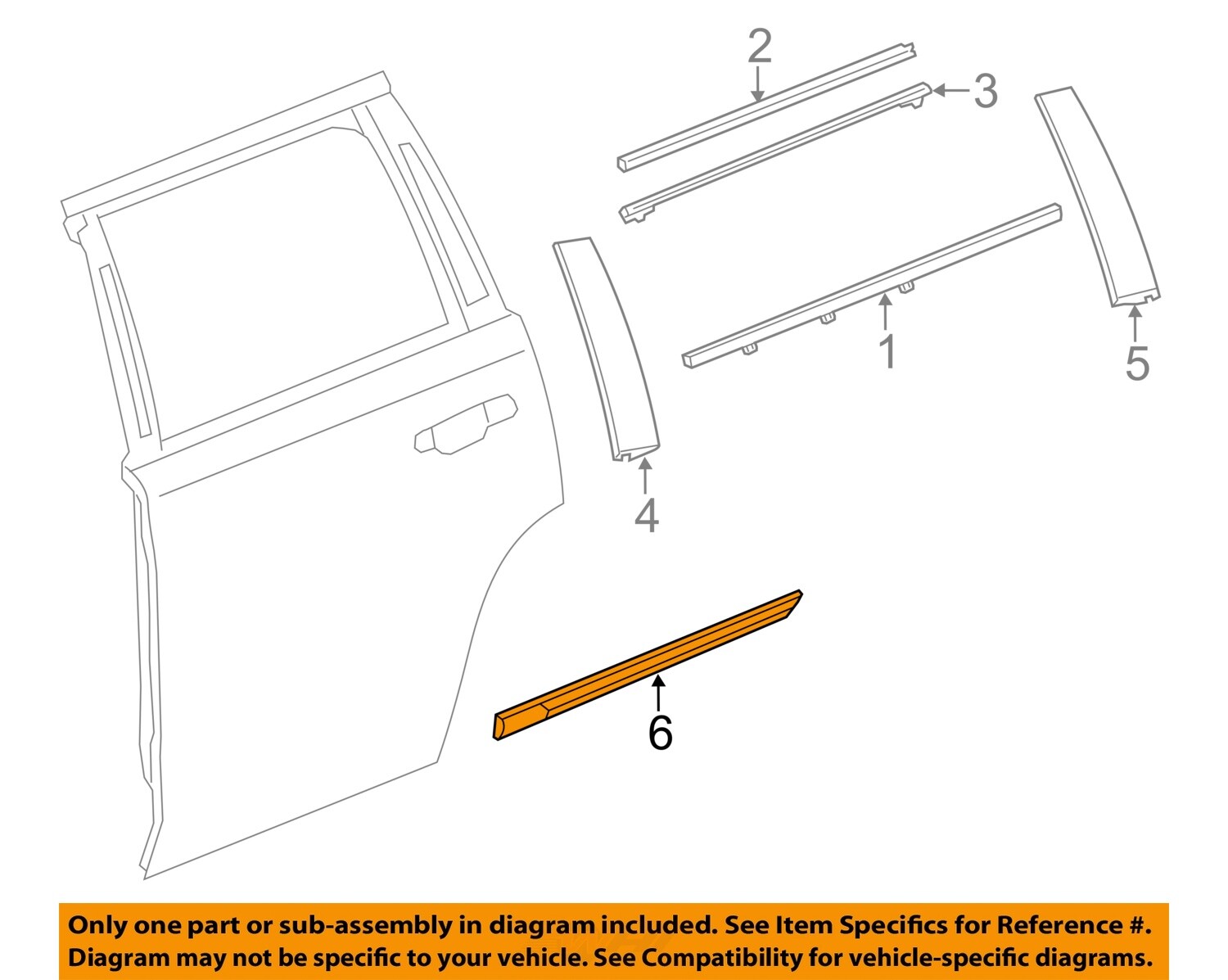 2
3
5
1
4
6

Only one part or sub-assembly in diagram included. See Item Specifics for Reference #.
Diagram may not be specific to your vehicle. See Compatibility for vehicle-specific diagrams.