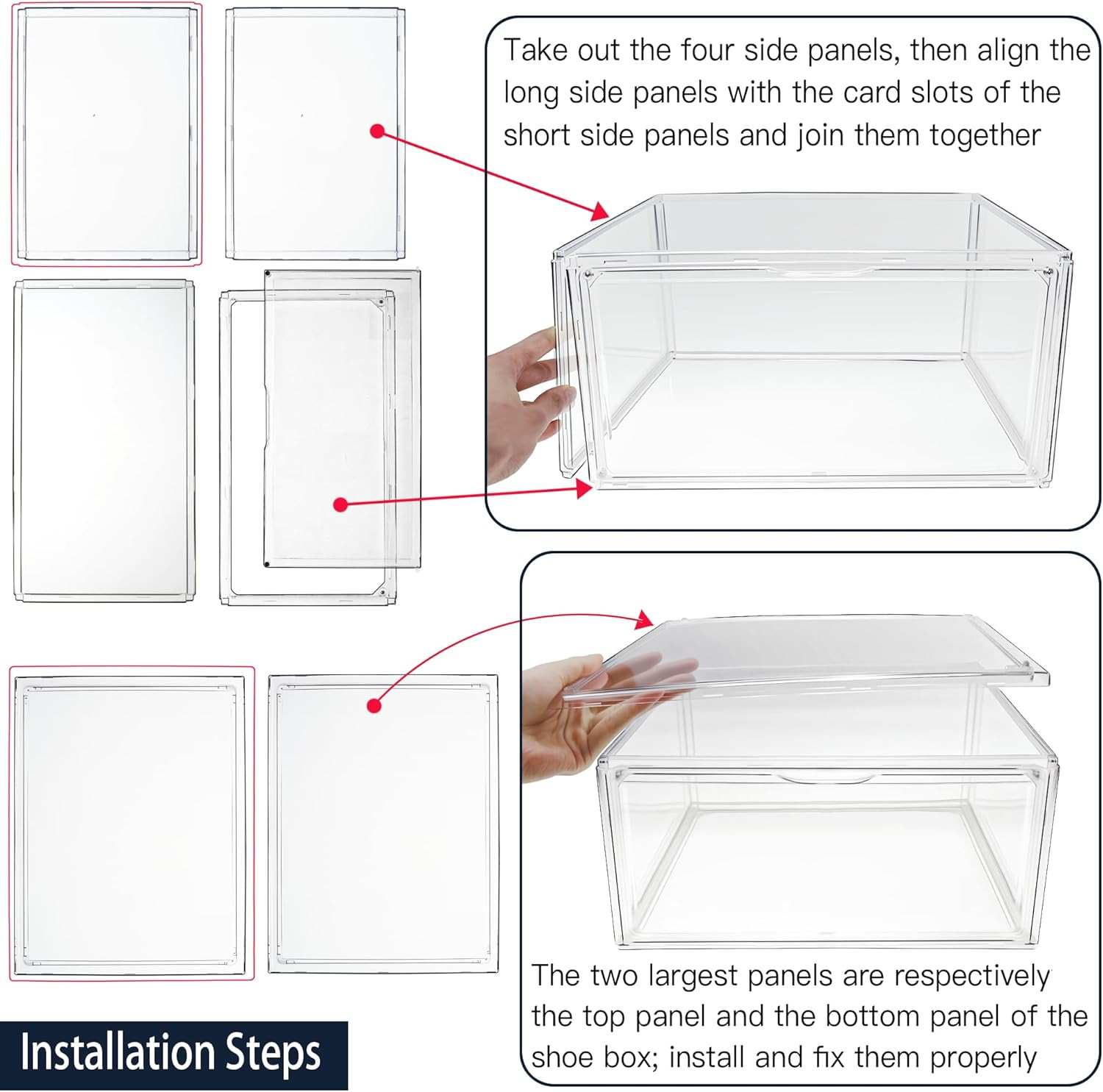 Take out the four side panels, then align the long side panels with the card slots of the short side panels and join them together

The two largest panels are respectively the top panel and the bottom panel of the shoe box; install and fix them properly

Installation Steps