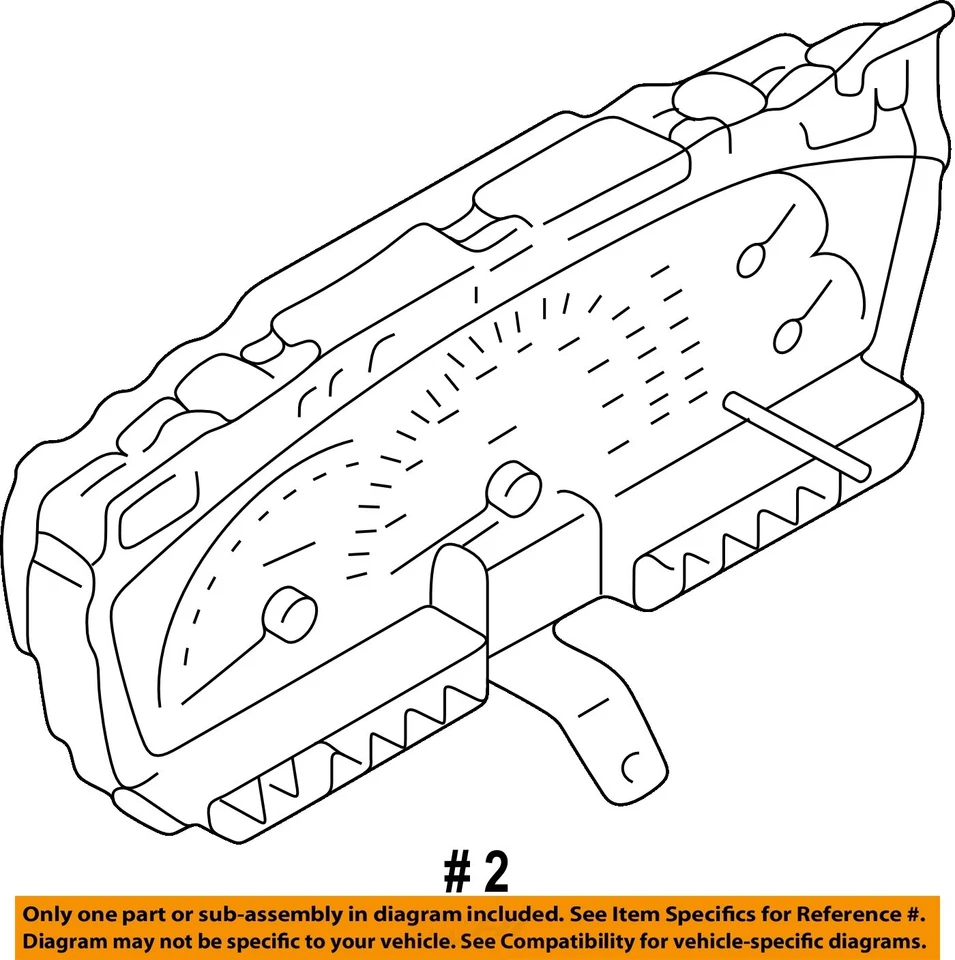 # 2

Only one part or sub-assembly in diagram included. See Item Specifics for Reference #. Diagram may not be specific to your vehicle. See Compatibility for vehicle-specific diagrams.