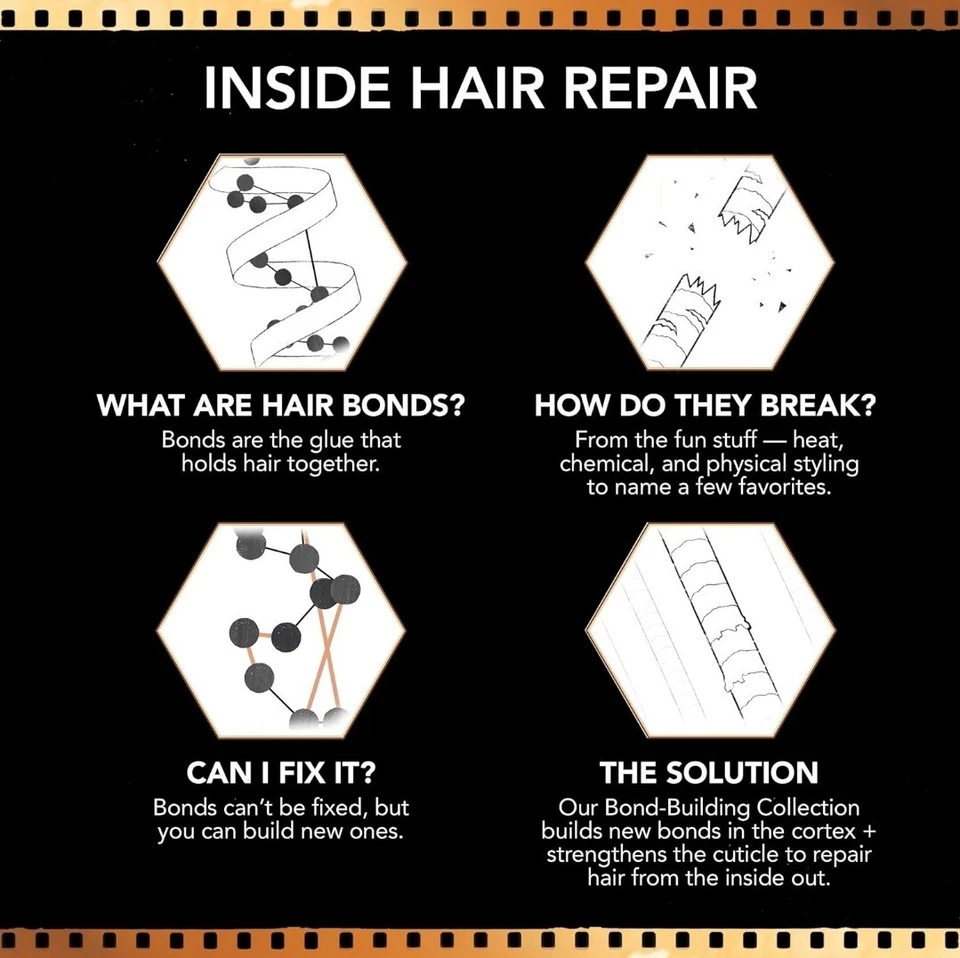 INSIDE HAIR REPAIR

WHAT ARE HAIR BONDS?
Bonds are the glue that holds hair together.

HOW DO THEY BREAK?
From the fun stuff — heat, chemical, and physical styling to name a few favorites.

CAN I FIX IT?
Bonds can't be fixed, but you can build new ones.

THE SOLUTION
Our Bond-Building Collection builds new bonds in the cortex + strengthens the cuticle to repair hair from the inside out.