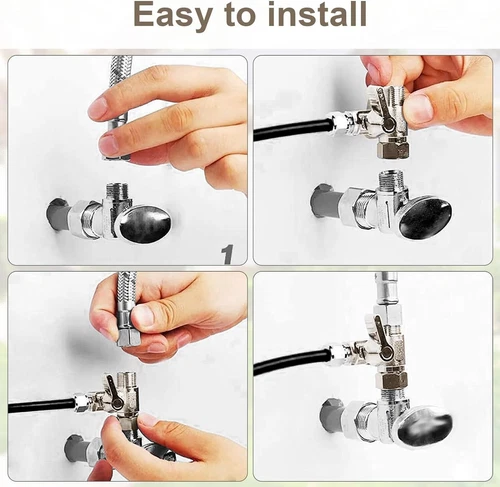 Easy to install

1