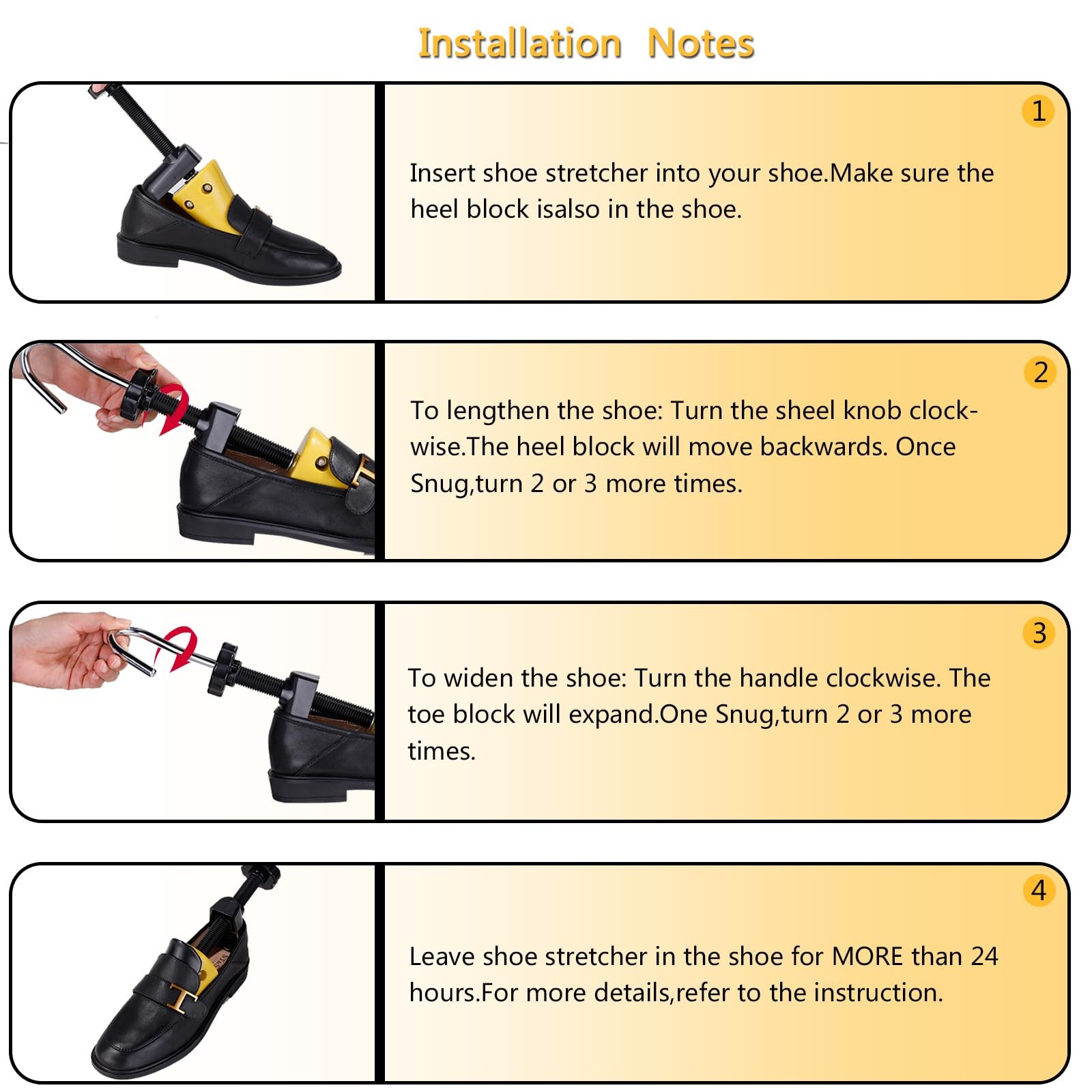 Installation Notes

1

Insert shoe stretcher into your shoe.Make sure the heel block isalso in the shoe.

2

To lengthen the shoe: Turn the sheel knob clockwise.The heel block will move backwards. Once Snug,turn 2 or 3 more times.

3

To widen the shoe: Turn the handle clockwise. The toe block will expand.One Snug,turn 2 or 3 more times.

4

Leave shoe stretcher in the shoe for MORE than 24 hours.For more details,refer to the instruction.