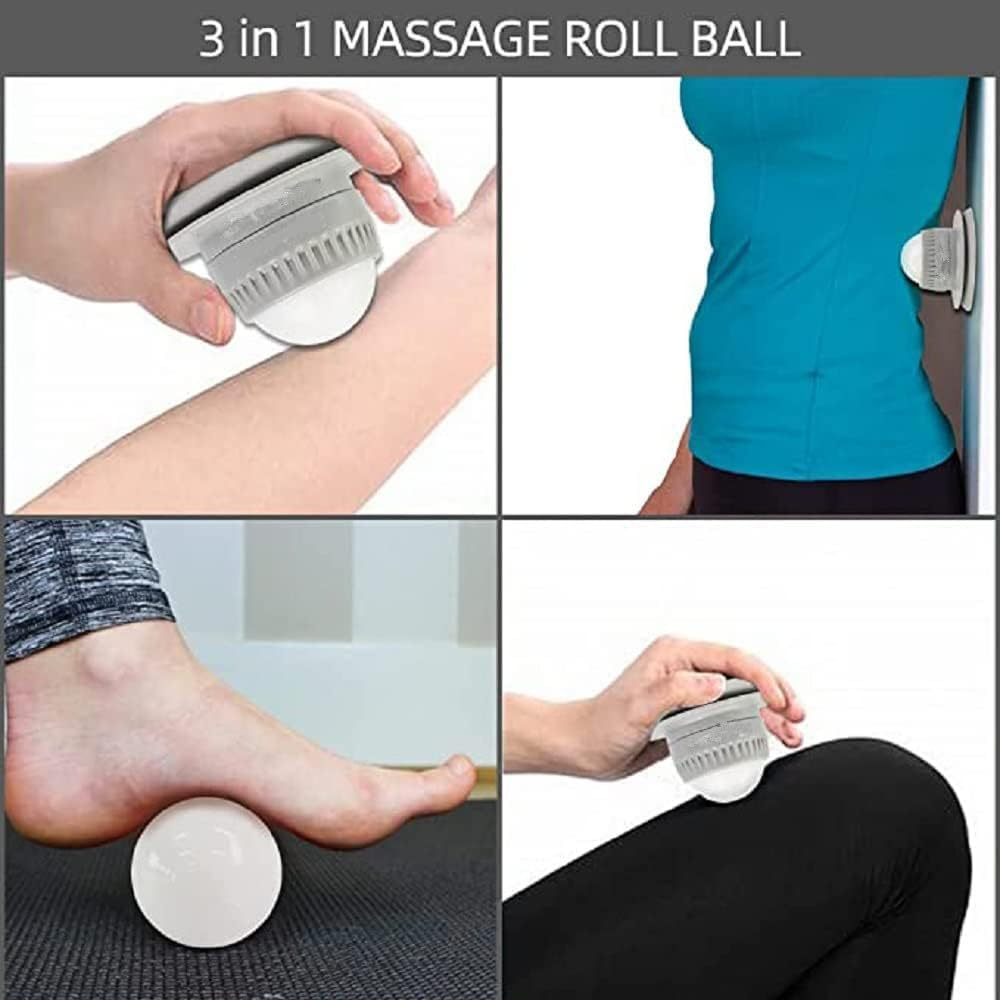 3 in 1 MASSAGE ROLL BALL