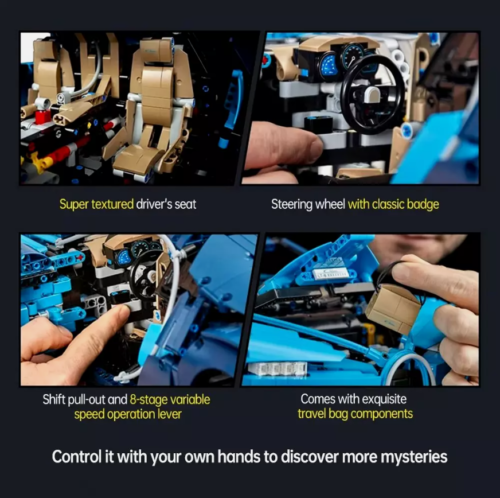 Super textured driver's seat

Steering wheel with classic badge

Shift pull-out and 8-stage variable speed operation lever

Comes with exquisite travel bag components

Control it with your own hands to discover more mysteries