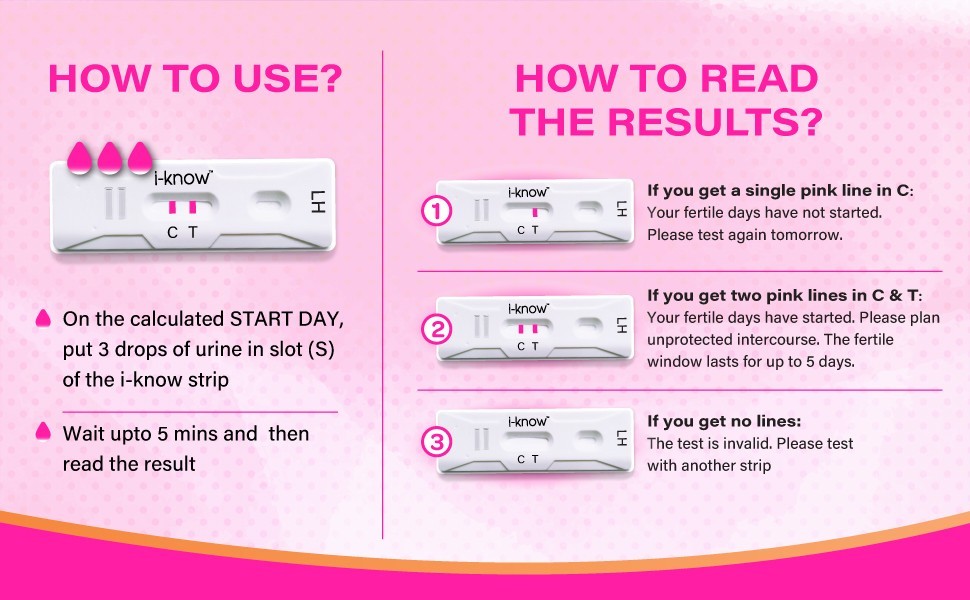 HOW TO USE?

i-know™
C T
LH

On the calculated START DAY, put 3 drops of urine in slot (S) of the i-know strip

Wait upto 5 mins and then read the result

HOW TO READ THE RESULTS?

1
i-know™
C T
LH

If you get a single pink line in C:
Your fertile days have not started. Please test again tomorrow.

2
i-know™
C T
LH

If you get two pink lines in C & T:
Your fertile days have started. Please plan unprotected intercourse. The fertile window lasts for up to 5 days.

3
i-know™
C T
LH

If you get no lines:
The test is invalid. Please test with another strip