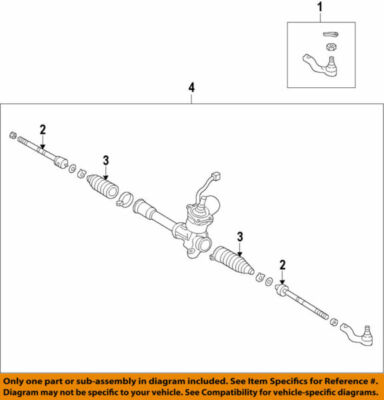 1

4

2

3

3

2

Only one part or sub-assembly in diagram included. See Item Specifics for Reference #. Diagram may not be specific to your vehicle. See Compatibility for vehicle-specific diagrams.