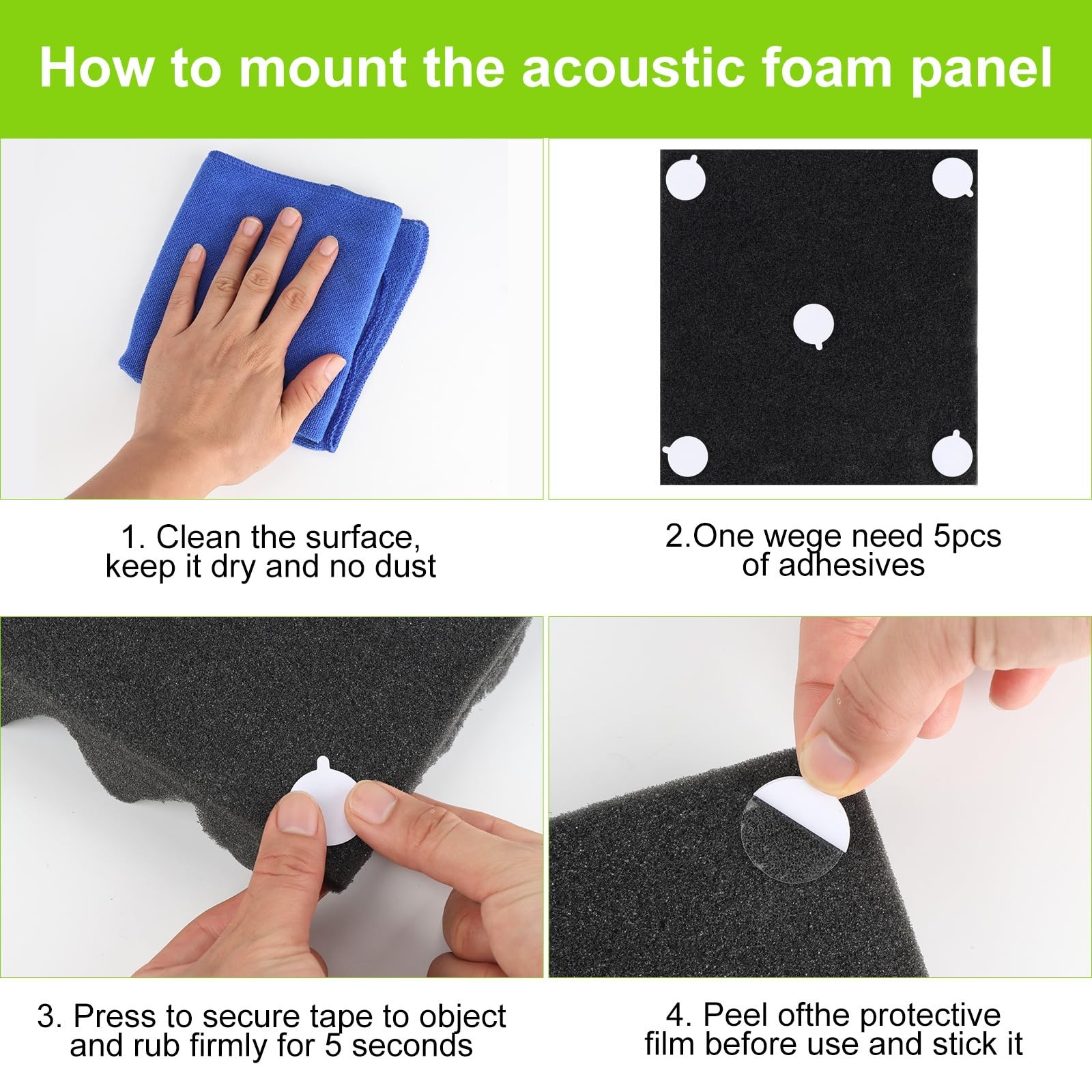 How to mount the acoustic foam panel

1. Clean the surface, keep it dry and no dust

2.One wege need 5pcs of adhesives

3. Press to secure tape to object and rub firmly for 5 seconds

4. Peel ofthe protective film before use and stick it