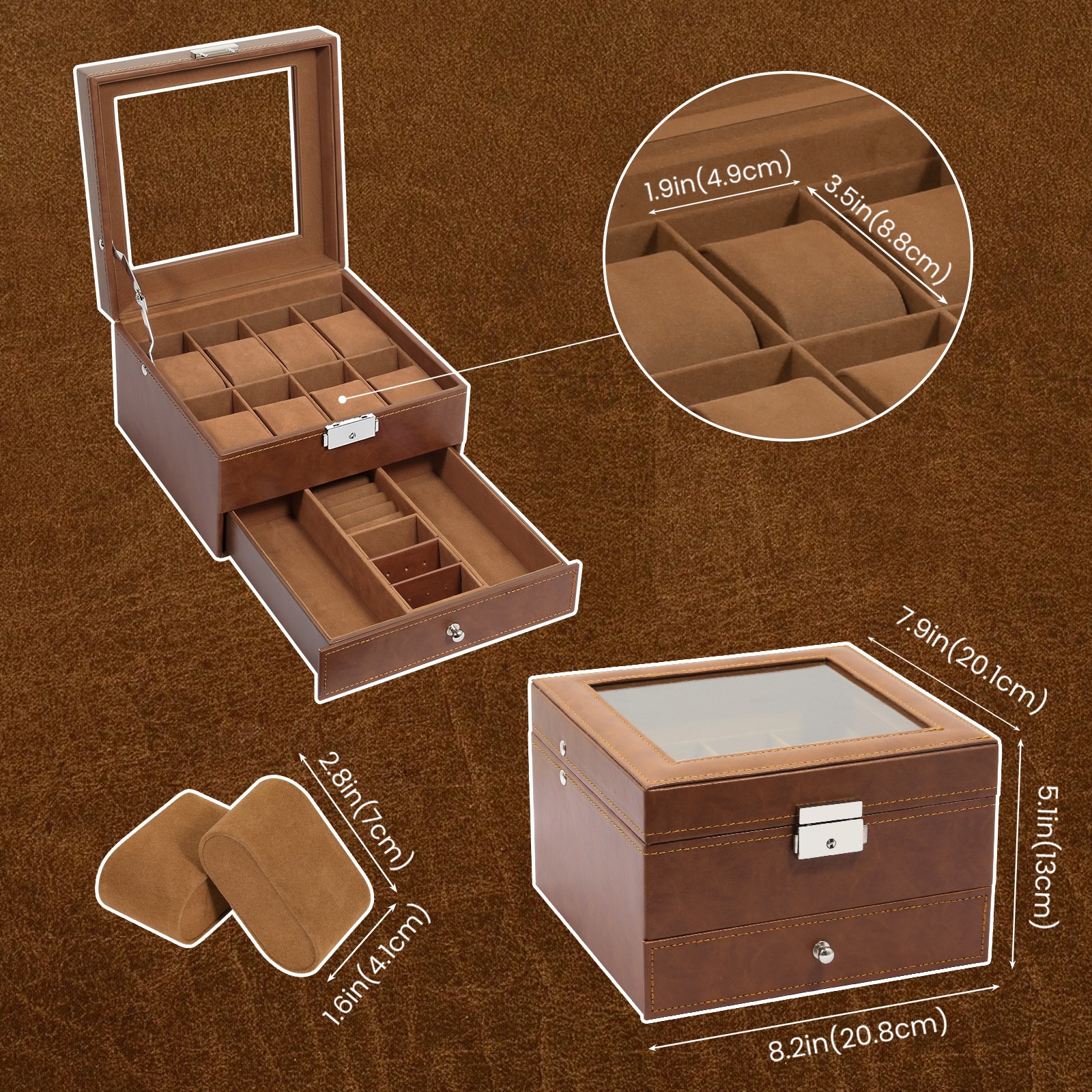 1.9in(4.9cm)
3.5in(8.8cm)
7.9in(20.1cm)
5.1in(13cm)
8.2in(20.8cm)
2.8in(7cm)
1.6in(4.1cm)