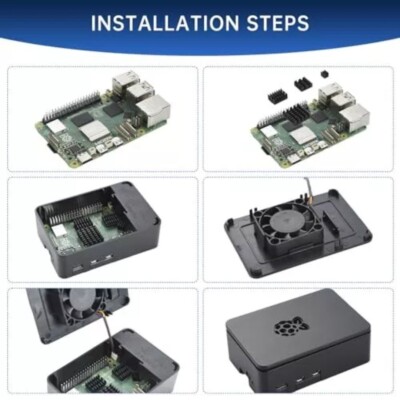 INSTALLATION STEPS