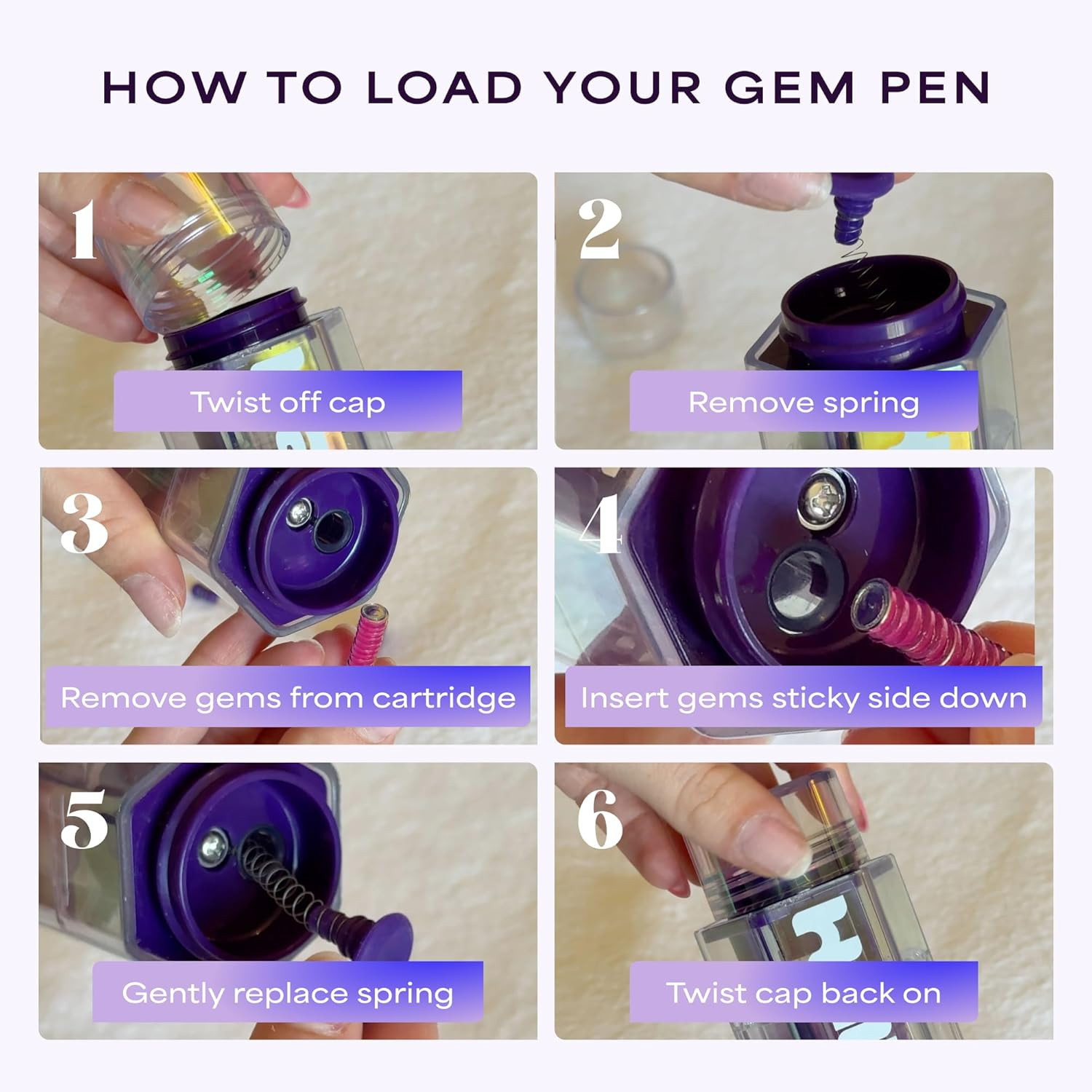 HOW TO LOAD YOUR GEM PEN

1
Twist off cap

2
Remove spring

3
Remove gems from cartridge

4
Insert gems sticky side down

5
Gently replace spring

6
Twist cap back on