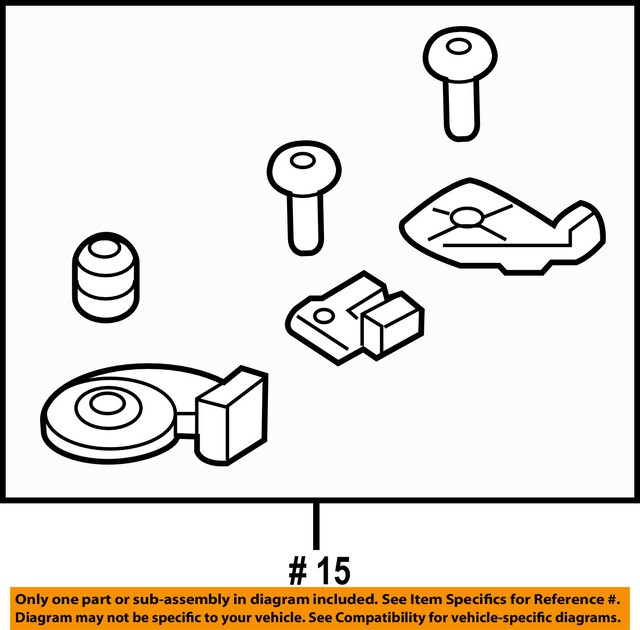 # 15

Only one part or sub-assembly in diagram included. See Item Specifics for Reference #. Diagram may not be specific to your vehicle. See Compatibility for vehicle-specific diagrams.