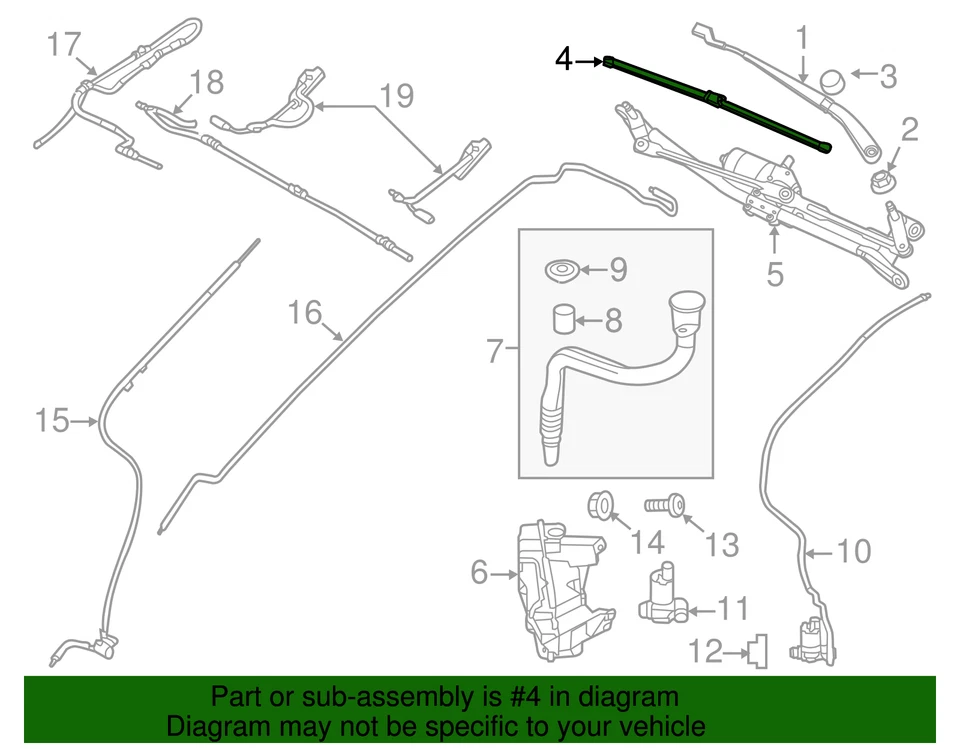 17
18
19
4
1
3
2
5
9
8
7
16
15
14
13
10
6
11
12

Part or sub-assembly is #4 in diagram
Diagram may not be specific to your vehicle