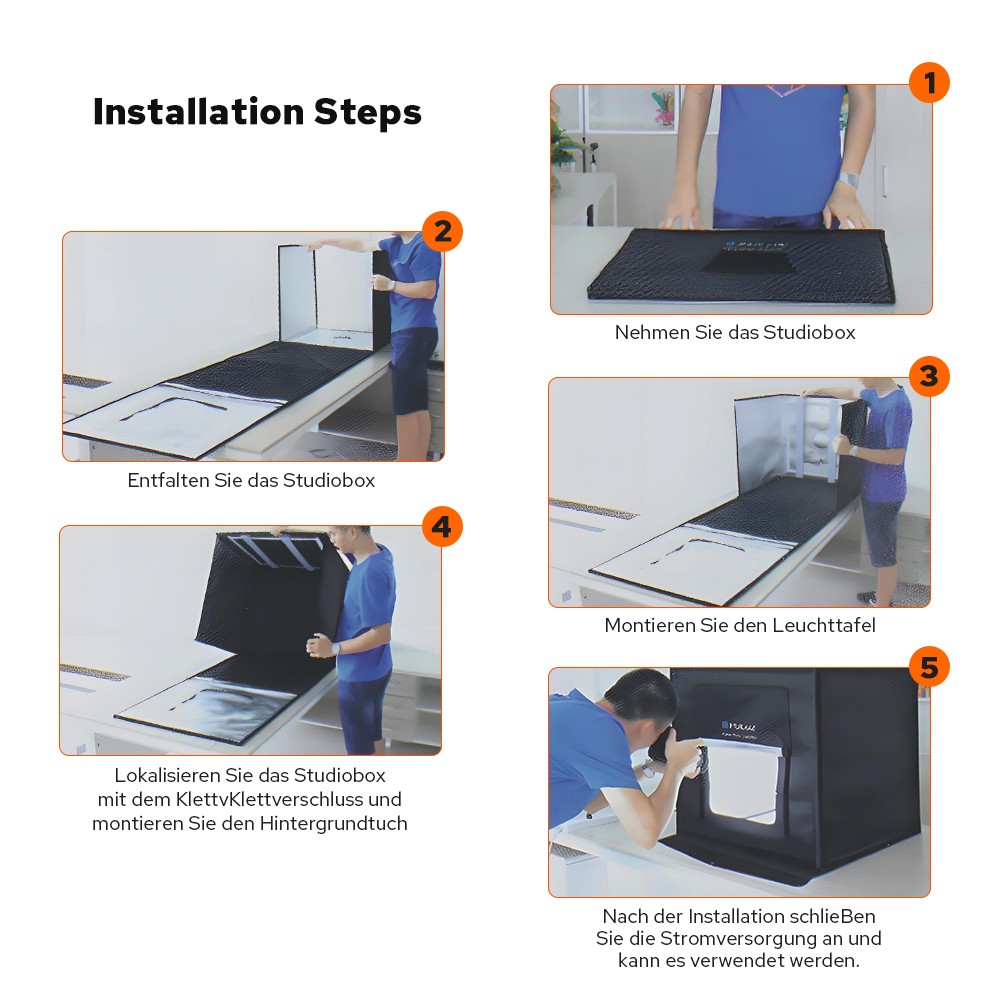 Installation Steps

1

Nehmen Sie das Studiobox

2

Entfalten Sie das Studiobox

3

Montieren Sie den Leuchttafel

4

Lokalisieren Sie das Studiobox mit dem KlettvKlettverschluss und montieren Sie den Hintergrundtuch

5

Nach der Installation schlieBen Sie die Stromversorgung an und kann es verwendet werden.