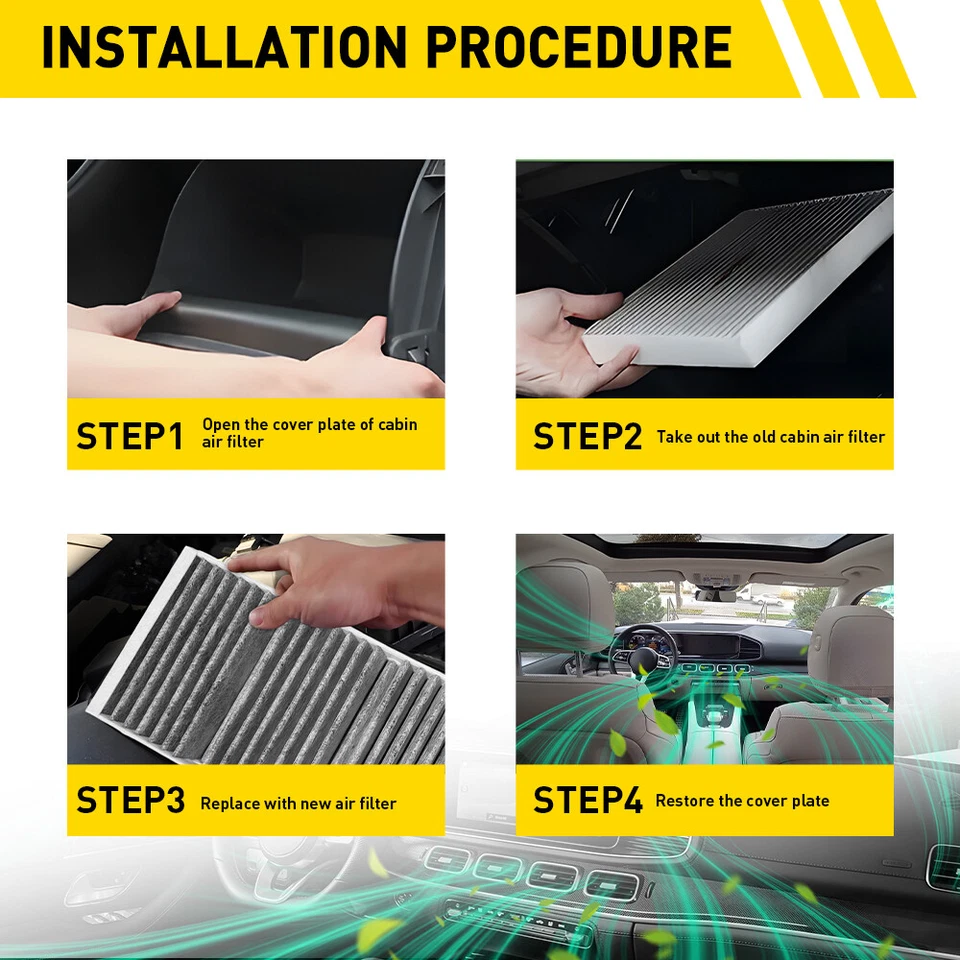 INSTALLATION PROCEDURE

STEP1 Open the cover plate of cabin air filter

STEP2 Take out the old cabin air filter

STEP3 Replace with new air filter

STEP4 Restore the cover plate