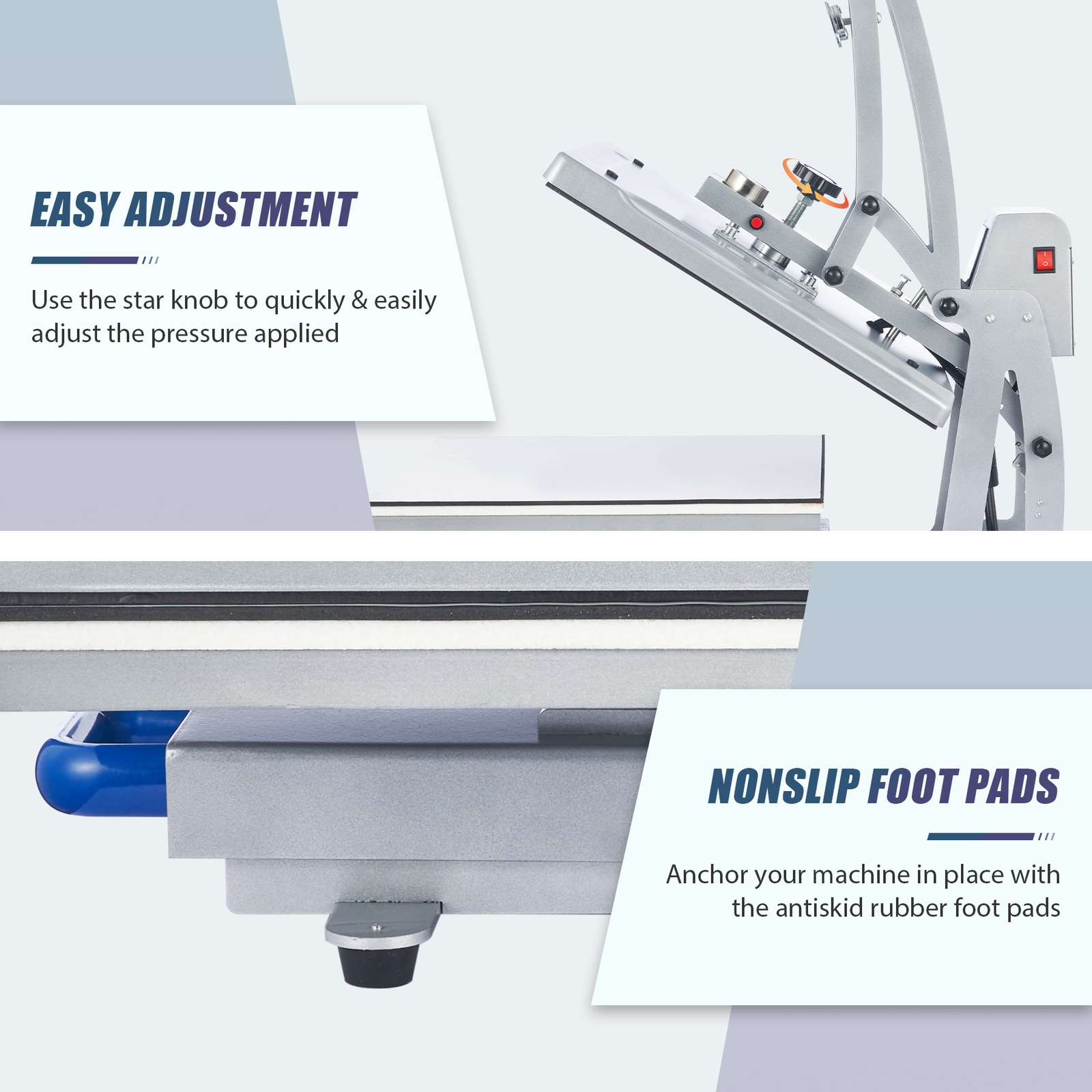 EASY ADJUSTMENT

Use the star knob to quickly & easily adjust the pressure applied

NONSLIP FOOT PADS

Anchor your machine in place with the antiskid rubber foot pads