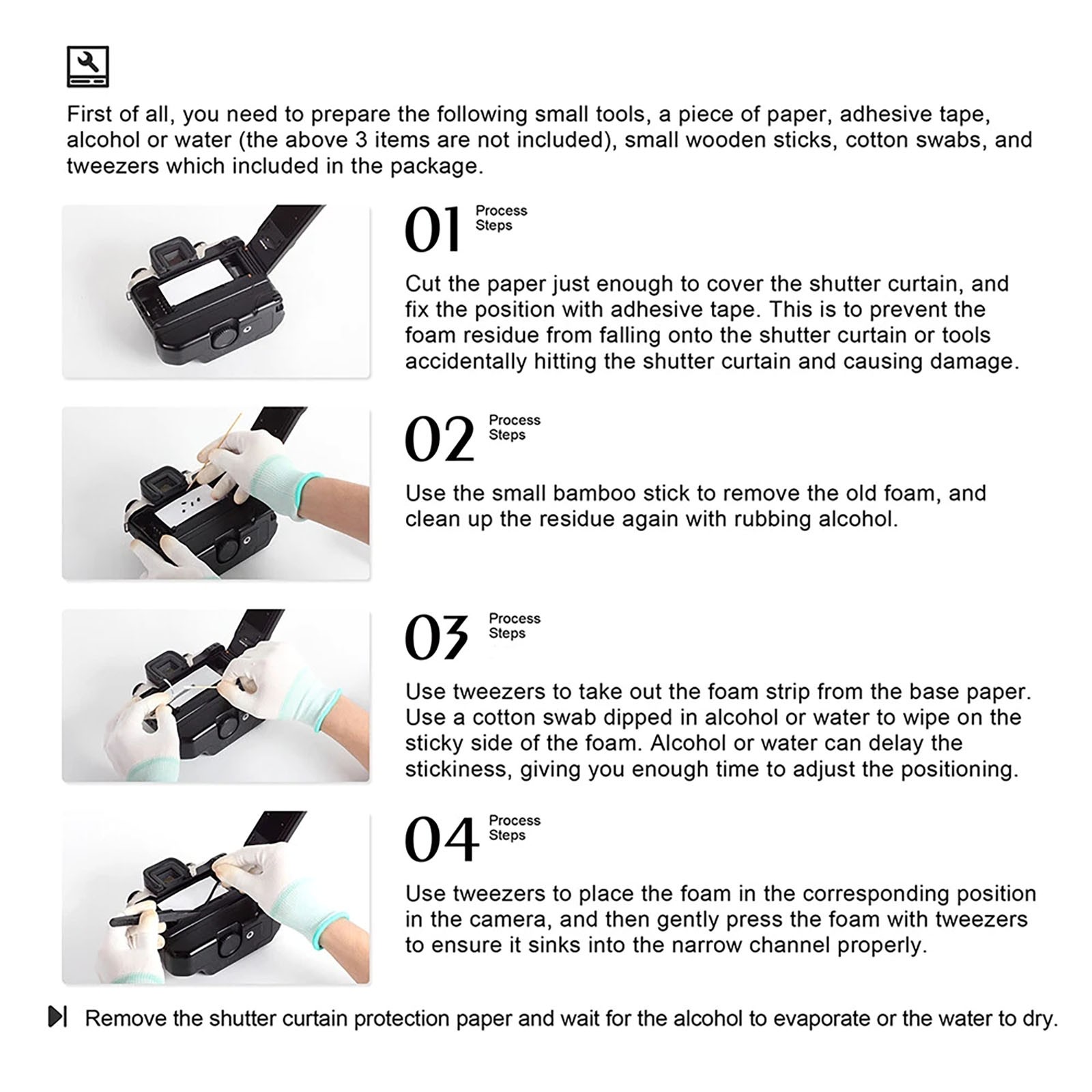 First of all, you need to prepare the following small tools, a piece of paper, adhesive tape, alcohol or water (the above 3 items are not included), small wooden sticks, cotton swabs, and tweezers which included in the package.

01 Process Steps

Cut the paper just enough to cover the shutter curtain, and fix the position with adhesive tape. This is to prevent the foam residue from falling onto the shutter curtain or tools accidentally hitting the shutter curtain and causing damage.

02 Process Steps

Use the small bamboo stick to remove the old foam, and clean up the residue again with rubbing alcohol.

03 Process Steps

Use tweezers to take out the foam strip from the base paper. Use a cotton swab dipped in alcohol or water to wipe on the sticky side of the foam. Alcohol or water can delay the stickiness, giving you enough time to adjust the positioning.

04 Process Steps

Use tweezers to place the foam in the corresponding position in the camera, and then gently press the foam with tweezers to ensure it sinks into the narrow channel properly.

Remove the shutter curtain protection paper and wait for the alcohol to evaporate or the water to dry.