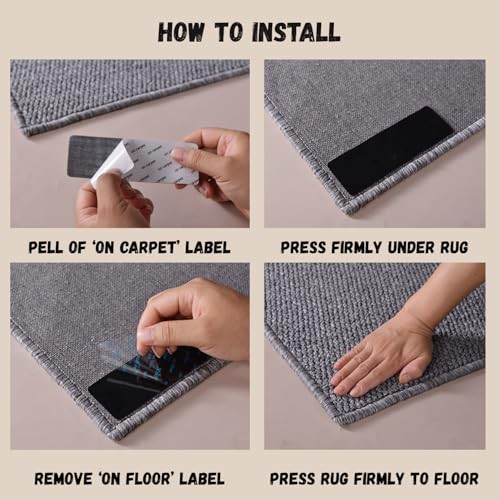 HOW TO INSTALL

PELL OF 'ON CARPET' LABEL

PRESS FIRMLY UNDER RUG

REMOVE 'ON FLOOR' LABEL

PRESS RUG FIRMLY TO FLOOR