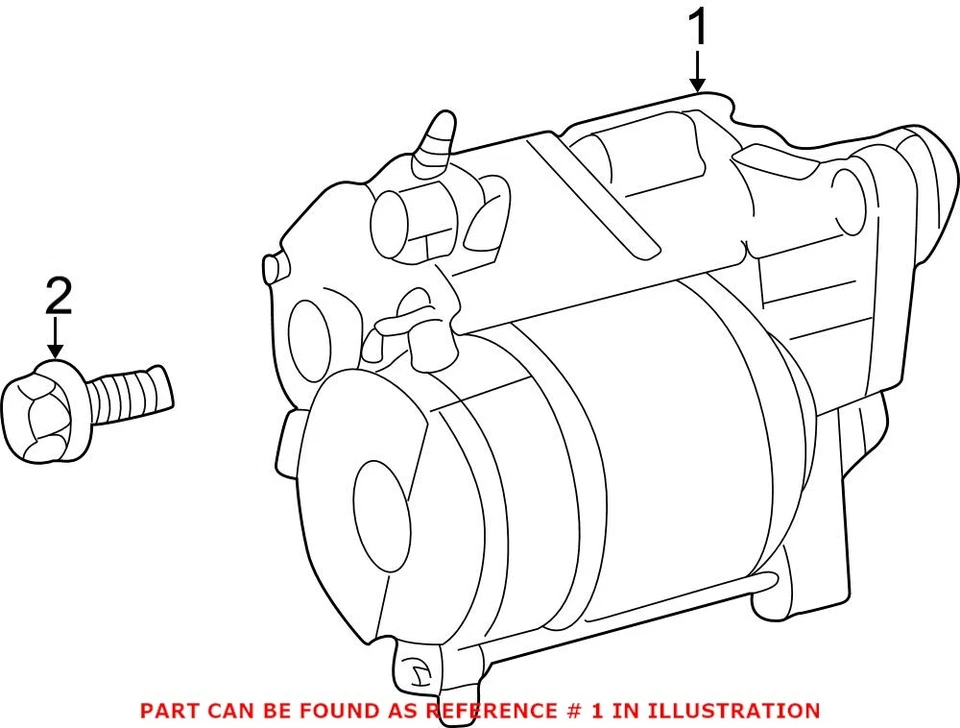 1

2

PART CAN BE FOUND AS REFERENCE # 1 IN ILLUSTRATION