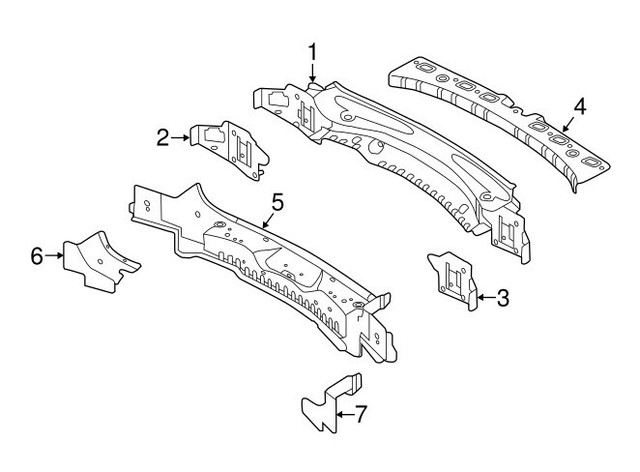 1
4
2
5
6
3
7