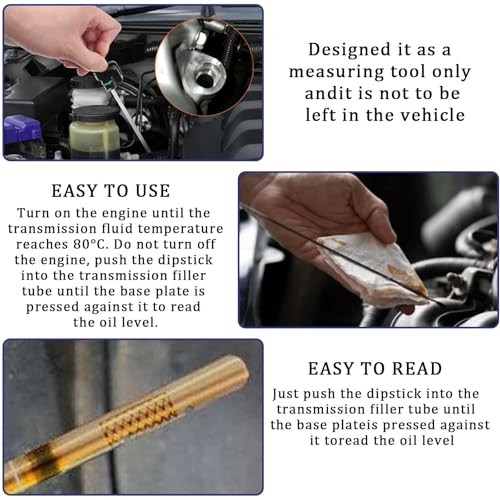 Designed it as a measuring tool only andit is not to be left in the vehicle

EASY TO USE

Turn on the engine until the transmission fluid temperature reaches 80°C. Do not turn off the engine, push the dipstick into the transmission filler tube until the base plate is pressed against it to read the oil level.

EASY TO READ

Just push the dipstick into the transmission filler tube until the base plateis pressed against it toread the oil level