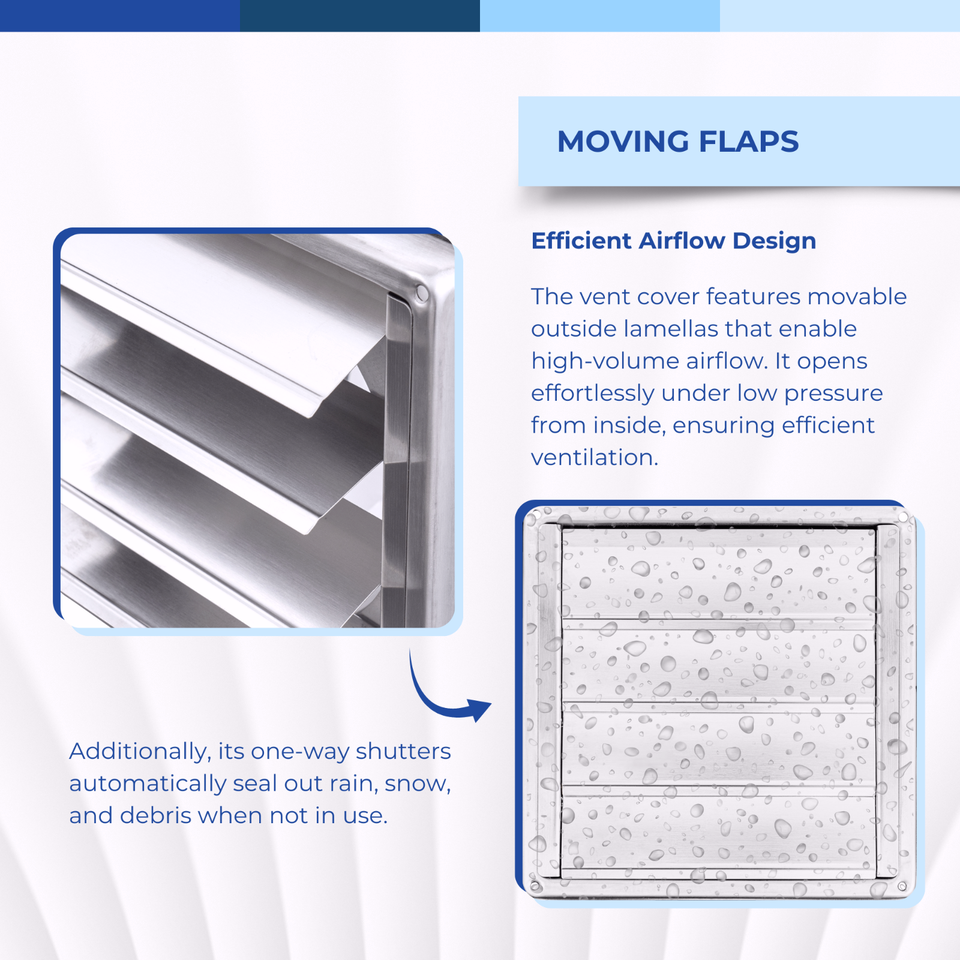 MOVING FLAPS

Efficient Airflow Design

The vent cover features movable outside lamellas that enable high-volume airflow. It opens effortlessly under low pressure from inside, ensuring efficient ventilation.

Additionally, its one-way shutters automatically seal out rain, snow, and debris when not in use.