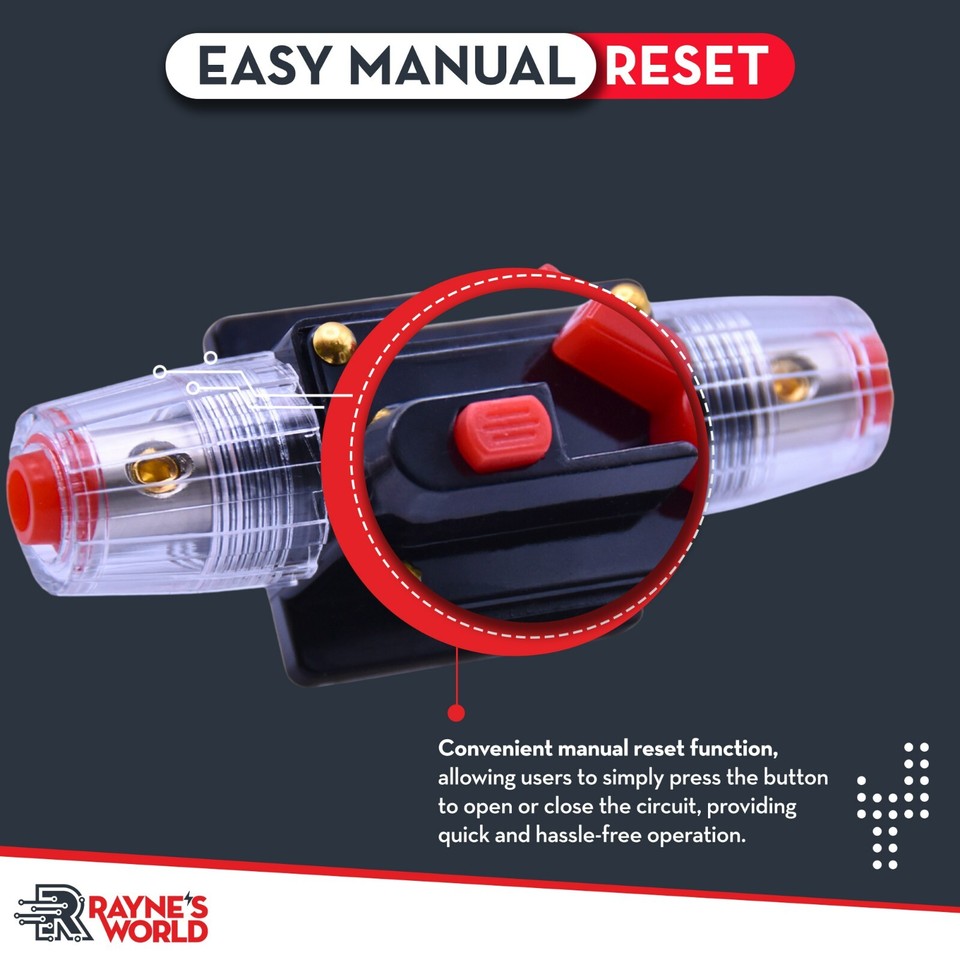 EASY MANUAL RESET

Convenient manual reset function, allowing users to simply press the button to open or close the circuit, providing quick and hassle-free operation.

RAYNE'S WORLD