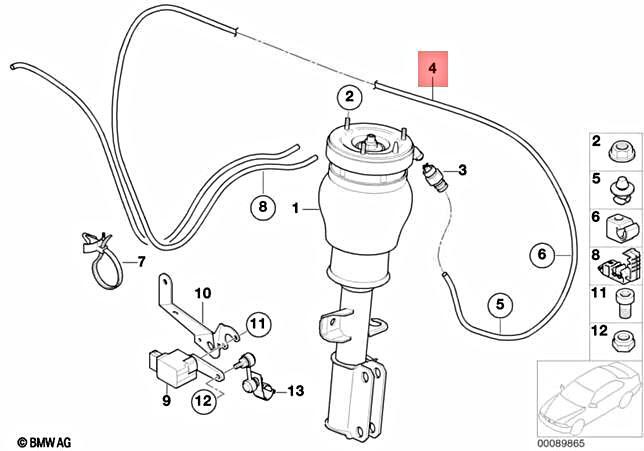 4
2
3
8
1
7
6
10
11
5
9
12
13
2
5
6
8
11
12
© BMW AG
00089865