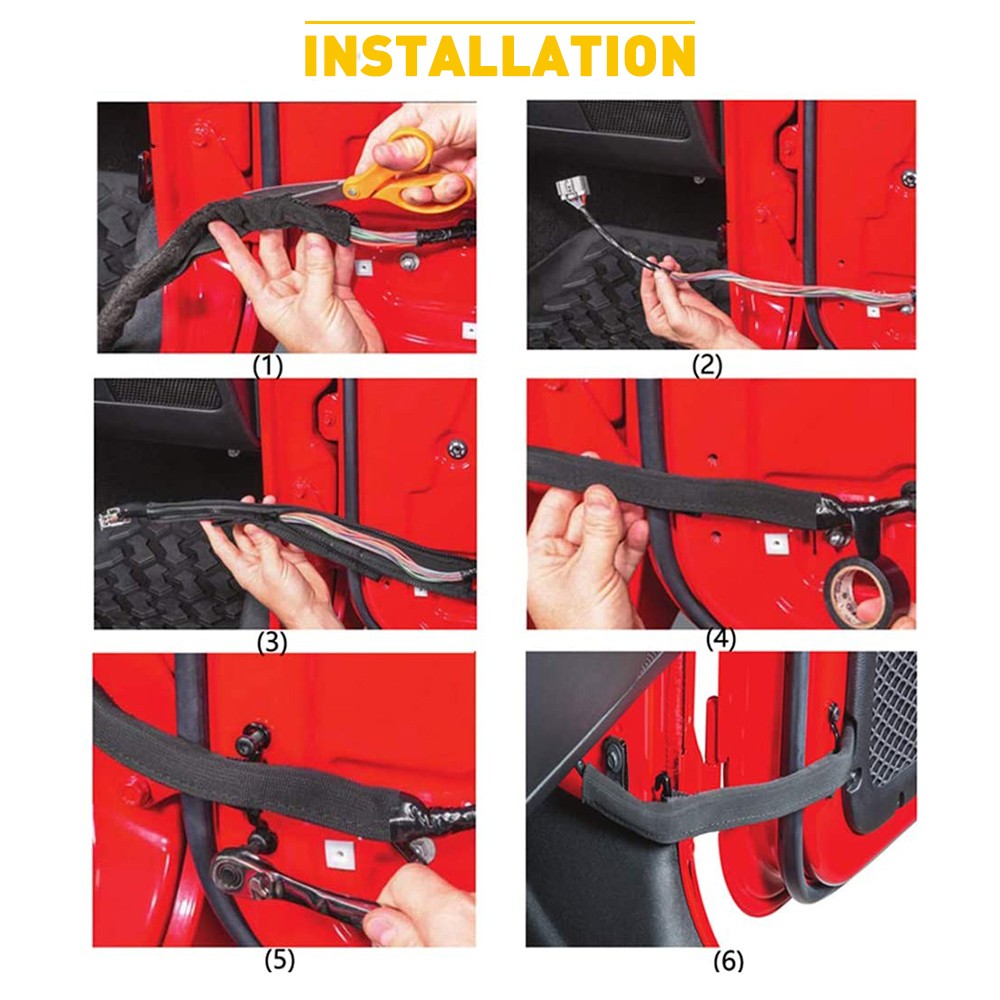 INSTALLATION

(1)

(2)

(3)

(4)

(5)

(6)