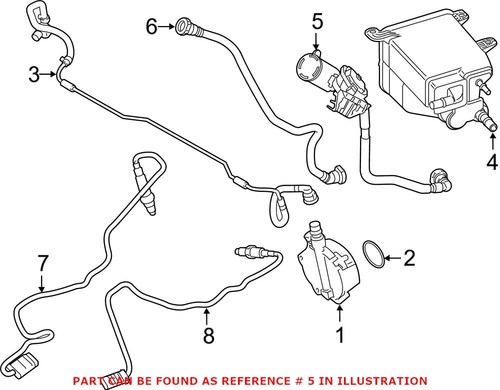 6
5
3
4
7
2
8
1
PART CAN BE FOUND AS REFERENCE # 5 IN ILLUSTRATION