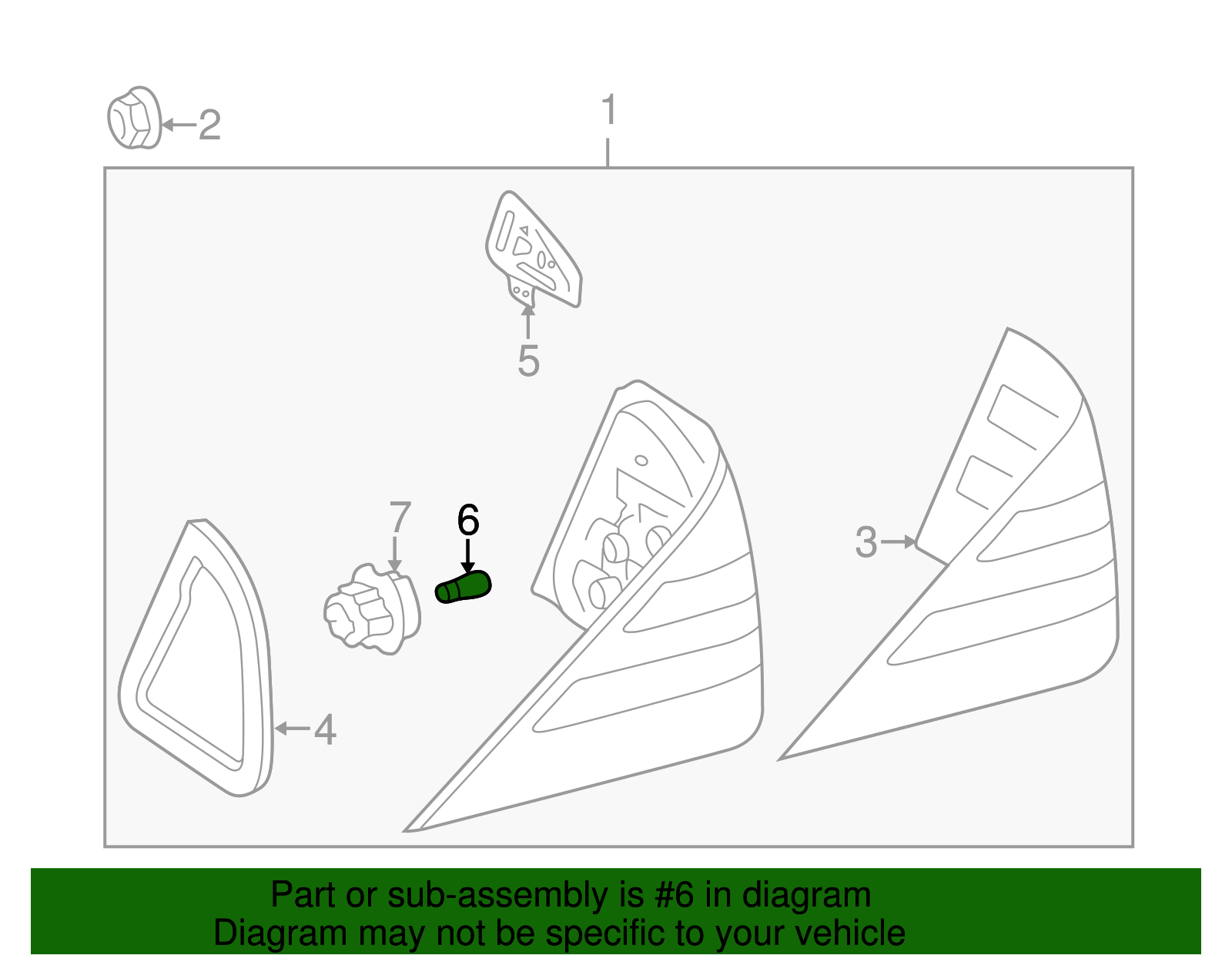 2
1
5
7
6
3
4

Part or sub-assembly is #6 in diagram
Diagram may not be specific to your vehicle