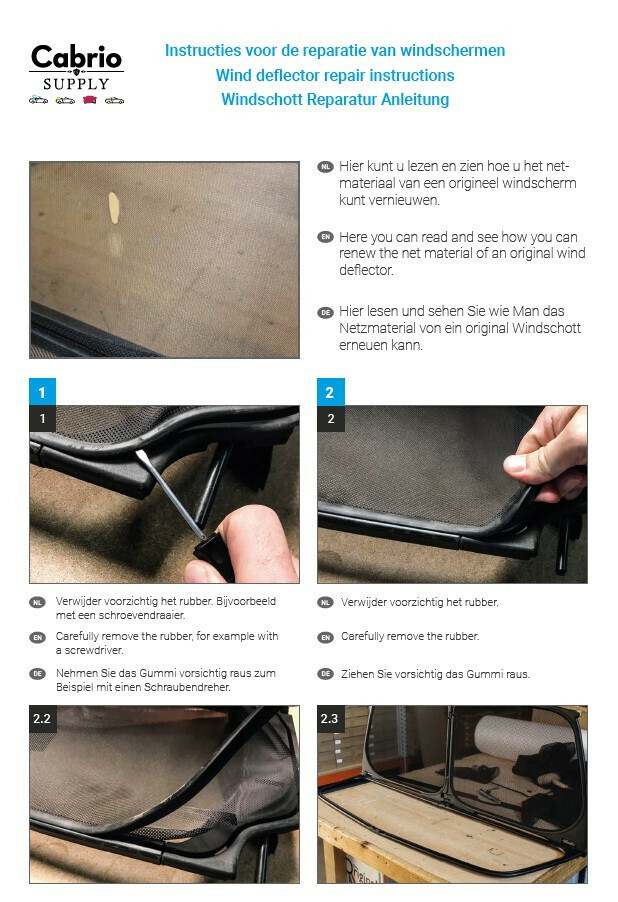 Cabrio SUPPLY

Instructies voor de reparatie van windschermen
Wind deflector repair instructions
Windschott Reparatur Anleitung

NL Hier kunt u lezen en zien hoe u het netmateriaal van een origineel windscherm kunt vernieuwen.

EN Here you can read and see how you can renew the net material of an original wind deflector.

DE Hier lesen und sehen Sie wie Man das Netzmaterial von ein original Windschott erneuen kann.

1

1

NL Verwijder voorzichtig het rubber. Bijvoorbeeld met een schroevendraaier.

EN Carefully remove the rubber, for example with a screwdriver.

DE Nehmen Sie das Gummi vorsichtig raus zum Beispiel mit einen Schraubendreher.

2

2

NL Verwijder voorzichtig het rubber.

EN Carefully remove the rubber.

DE Ziehen Sie vorsichtig das Gummi raus.

2.2

2.3