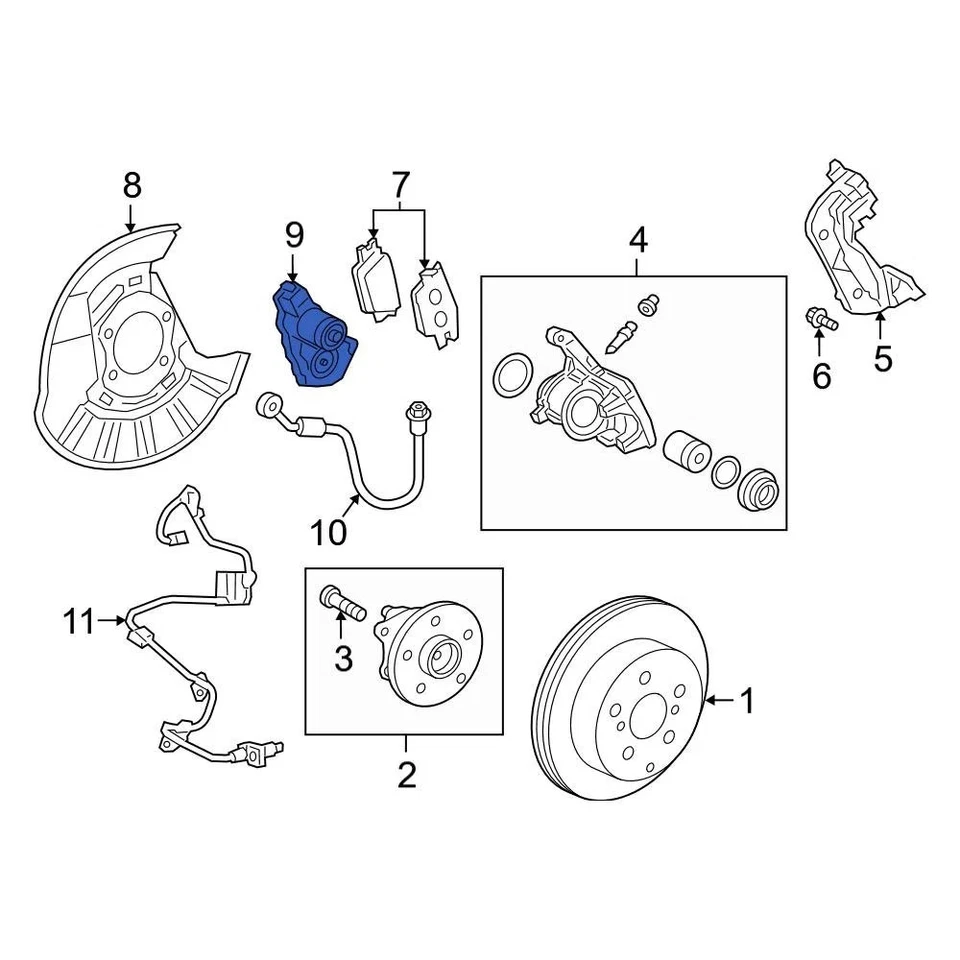 8
9
7
4
5
6
10
11
3
2
1