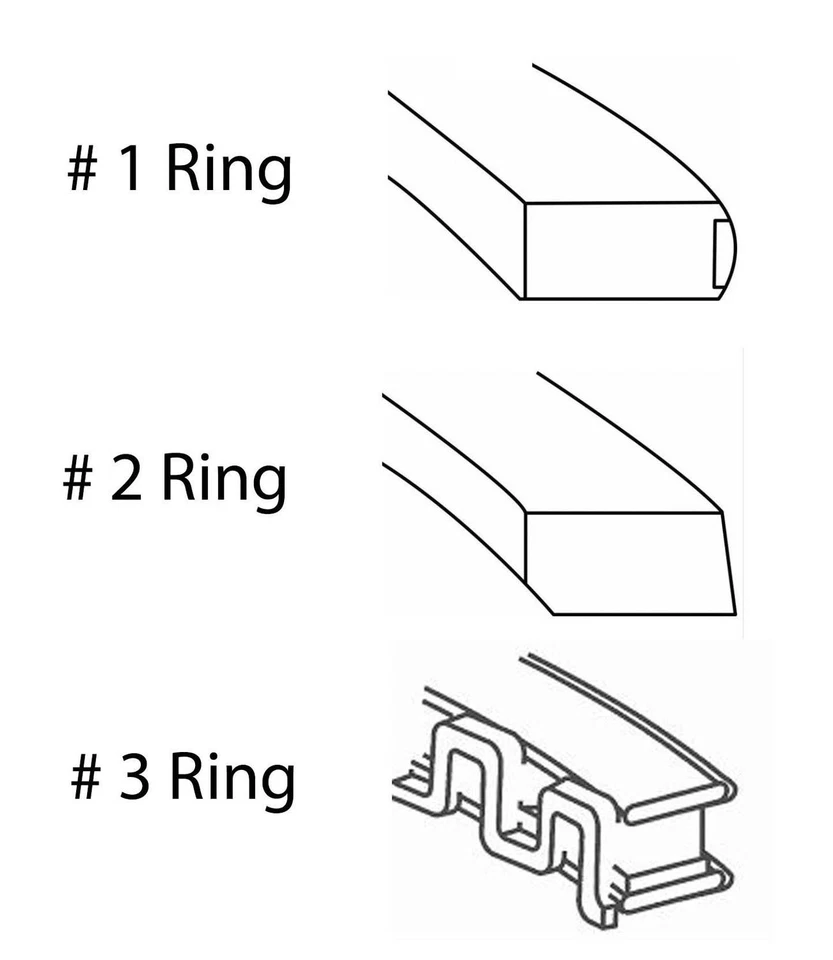 # 1 Ring

# 2 Ring

# 3 Ring