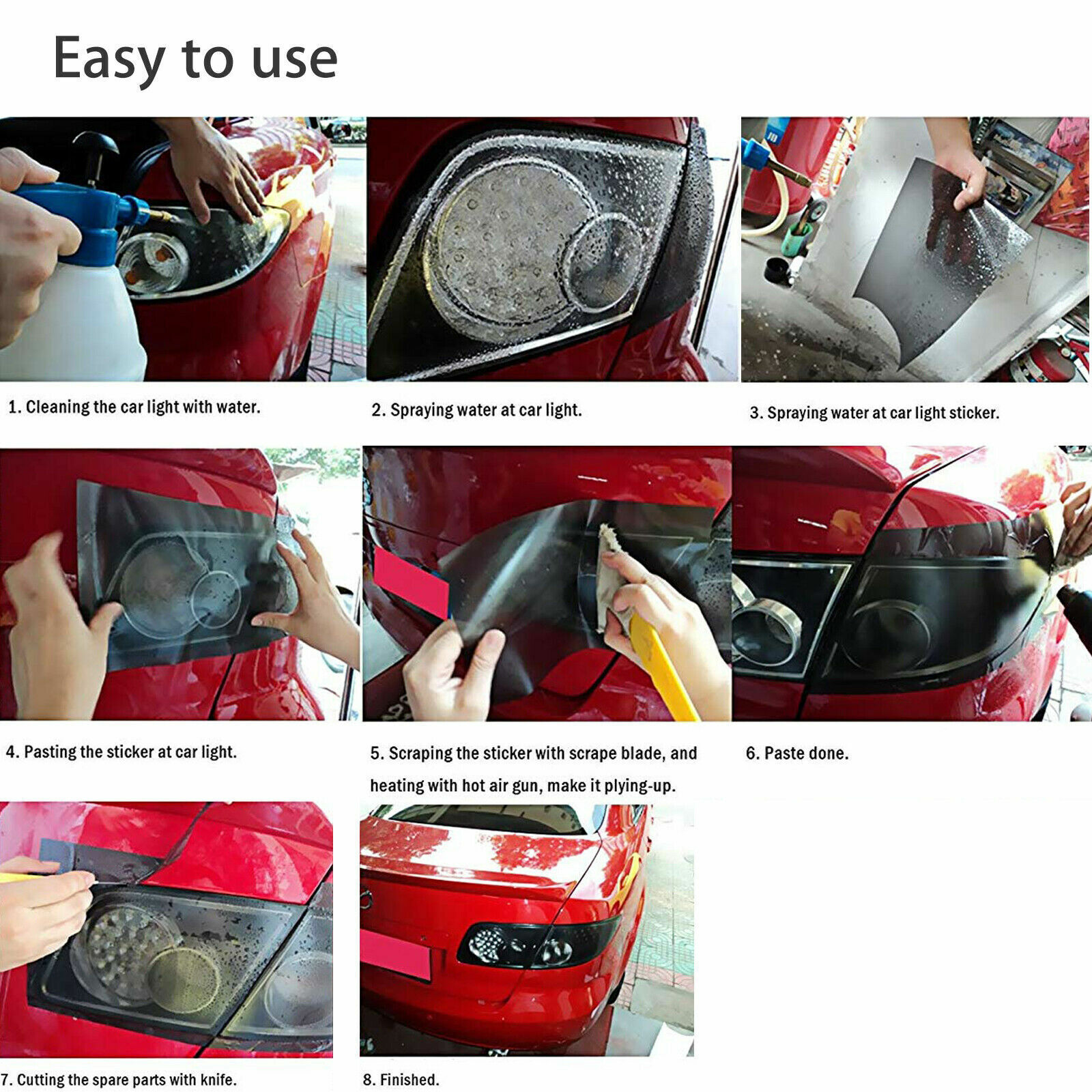 Easy to use

1. Cleaning the car light with water.

2. Spraying water at car light.

3. Spraying water at car light sticker.

4. Pasting the sticker at car light.

5. Scraping the sticker with scrape blade, and heating with hot air gun, make it plying-up.

6. Paste done.

7. Cutting the spare parts with knife.

8. Finished.