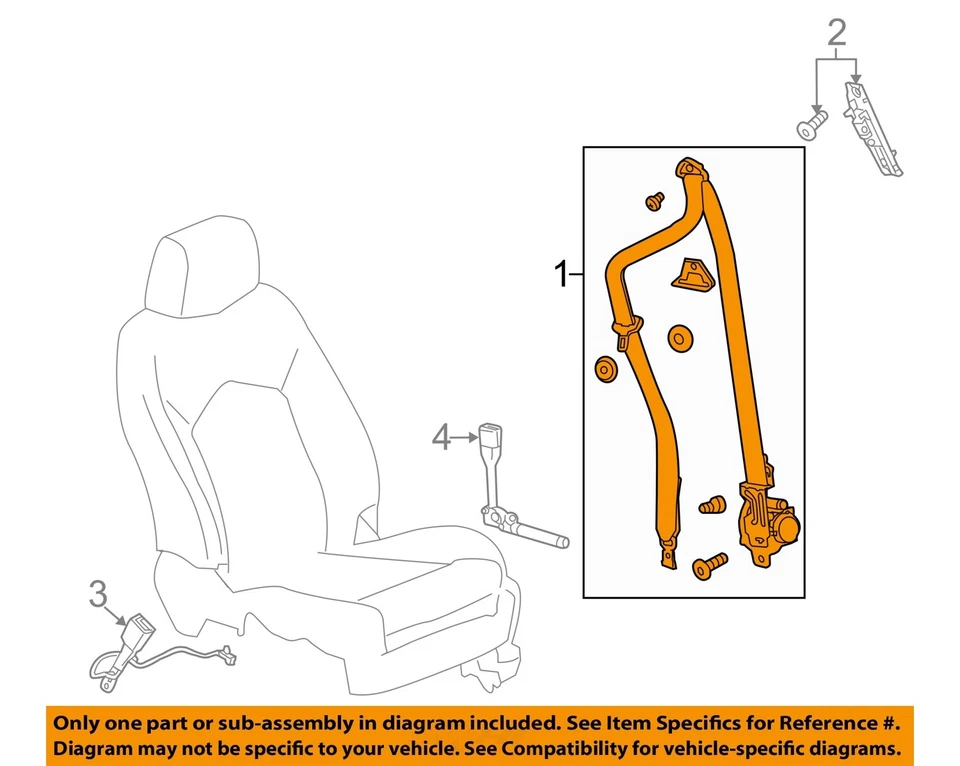 2

1

4

3

Only one part or sub-assembly in diagram included. See Item Specifics for Reference #. Diagram may not be specific to your vehicle. See Compatibility for vehicle-specific diagrams.