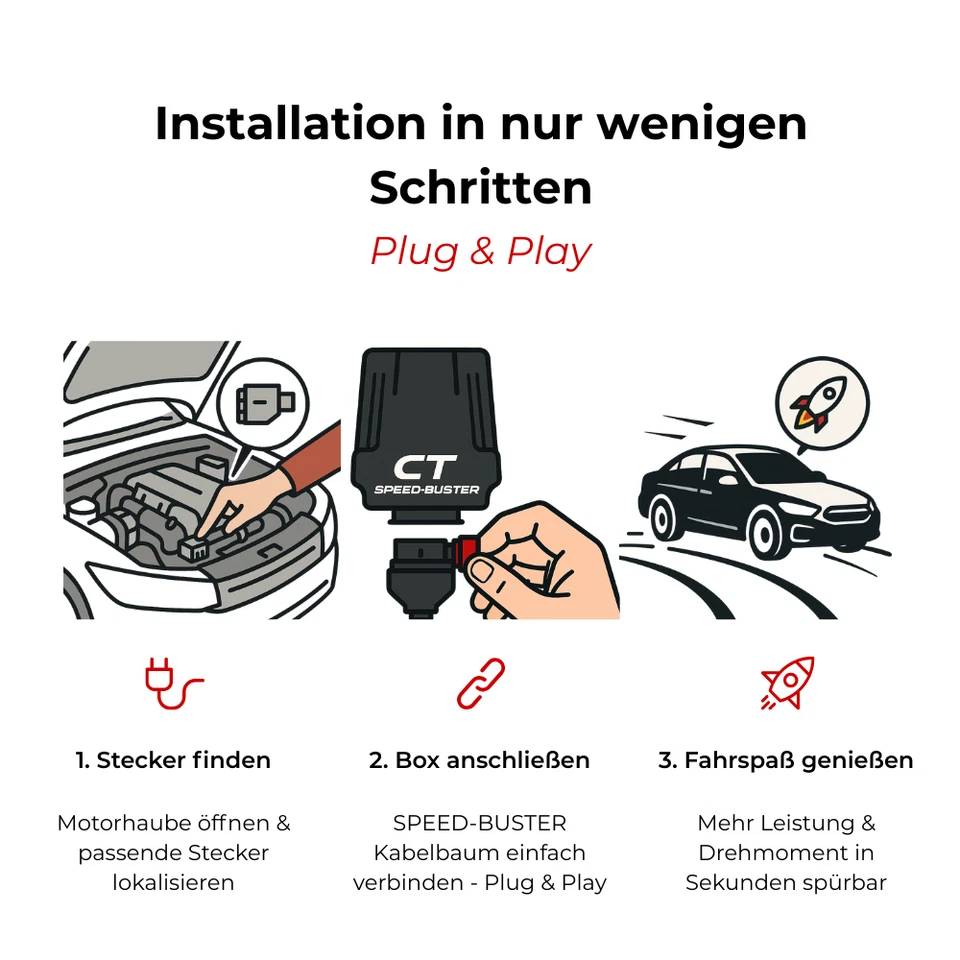 Installation in nur wenigen Schritten

Plug & Play

CT
SPEED-BUSTER

1. Stecker finden

Motorhaube öffnen & passende Stecker lokalisieren

2. Box anschließen

SPEED-BUSTER Kabelbaum einfach verbinden - Plug & Play

3. Fahrspaß genießen

Mehr Leistung & Drehmoment in Sekunden spürbar