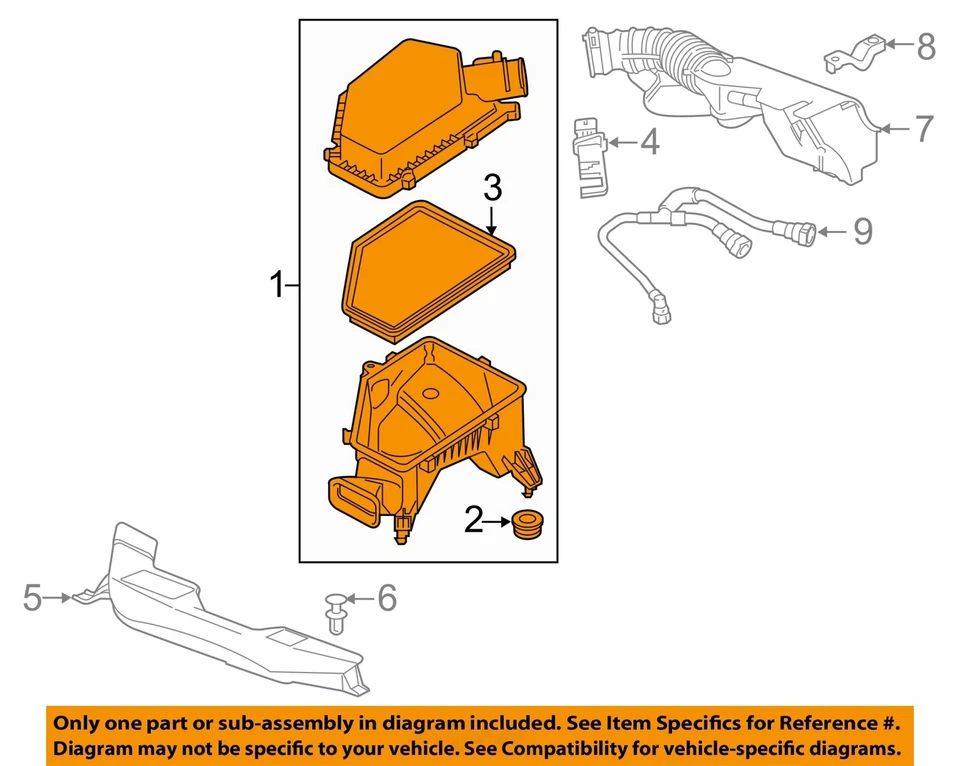 8
7
4
3
9
1
2
5
6

Only one part or sub-assembly in diagram included. See Item Specifics for Reference #.
Diagram may not be specific to your vehicle. See Compatibility for vehicle-specific diagrams.