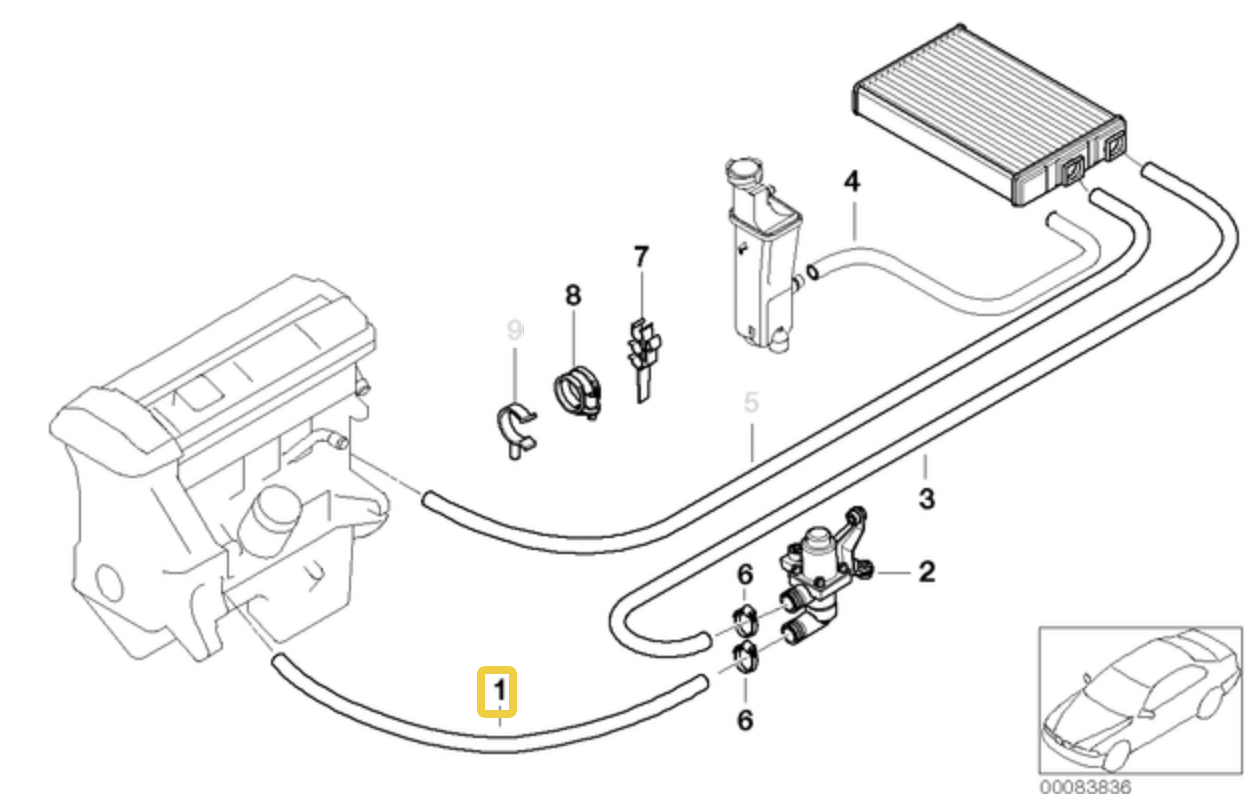 4
7
8
9
5
3
2
6
6
1
00083836