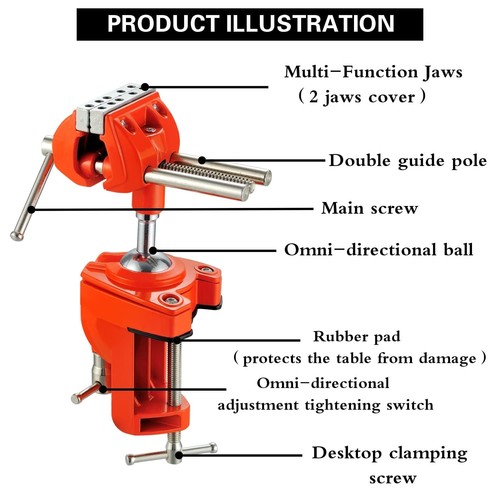 PRODUCT ILLUSTRATION

Multi-Function Jaws
( 2 jaws cover )

Double guide pole

Main screw

Omni-directional ball

Rubber pad
( protects the table from damage )

Omni-directional
adjustment tightening switch

Desktop clamping
screw