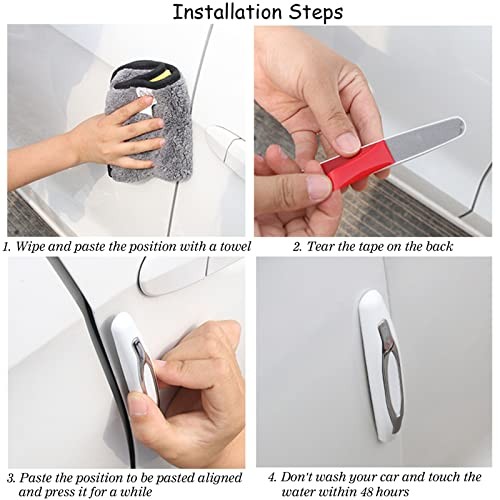 Installation Steps

1. Wipe and paste the position with a towel

2. Tear the tape on the back

3. Paste the position to be pasted aligned and press it for a while

4. Don't wash your car and touch the water within 48 hours