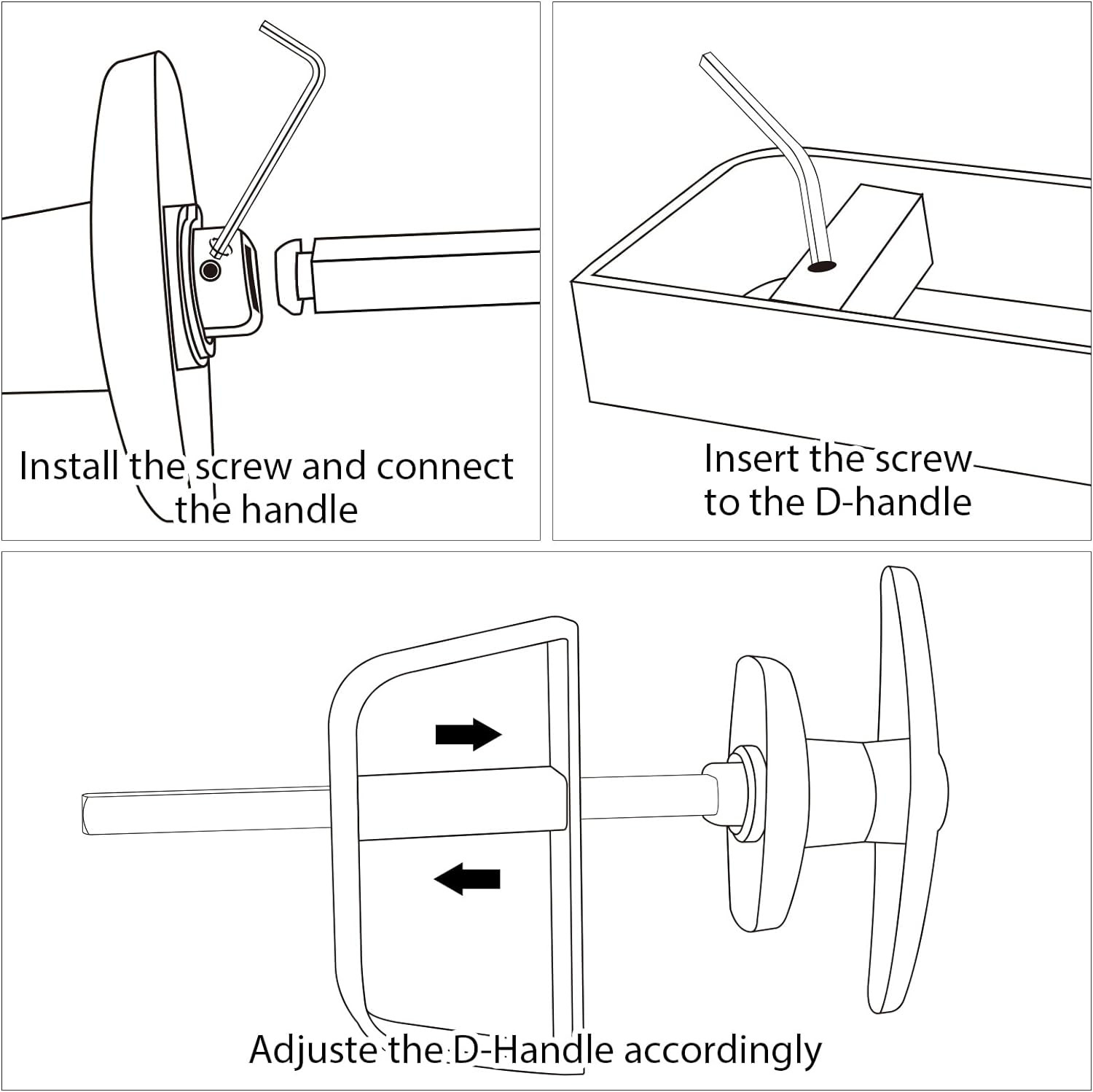 Install the screw and connect the handle

Insert the screw to the D-handle

Adjuste the D-Handle accordingly