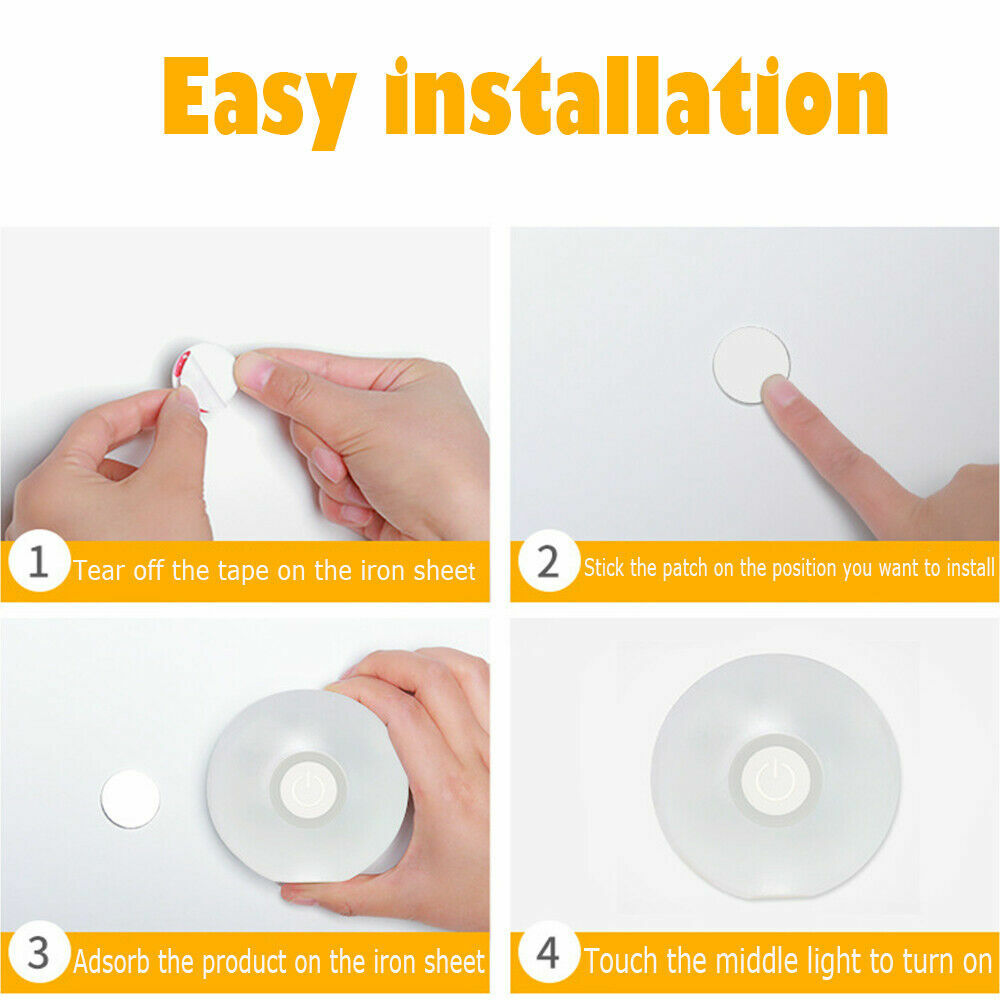 Easy installation

1 Tear off the tape on the iron sheet

2 Stick the patch on the position you want to install

3 Adsorb the product on the iron sheet

4 Touch the middle light to turn on