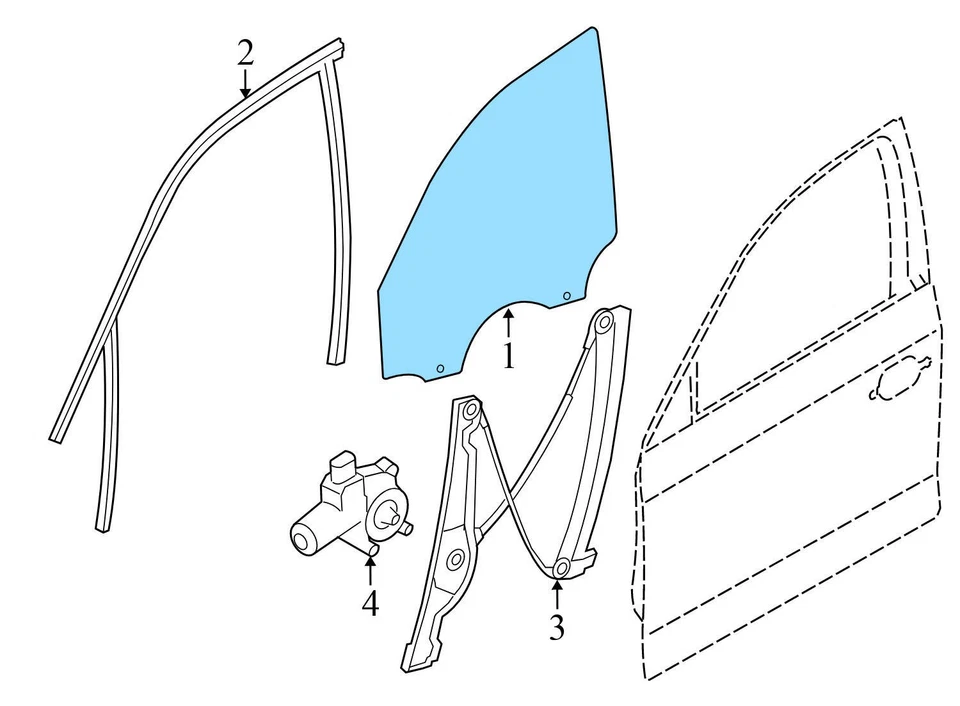 2
1
4
3